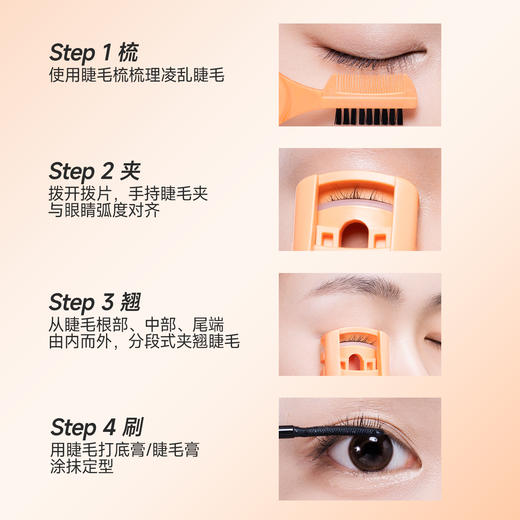 Step 1 梳
使用睫毛梳梳理凌乱睫毛

Step 2 夹
拨开拨片，手持睫毛夹
与眼睛弧度对齐

Step 3 翘
从睫毛根部、中部、尾端
由内而外，分段式夹翘睫毛

Step 4 刷
用睫毛打底膏/睫毛膏
涂抹定型