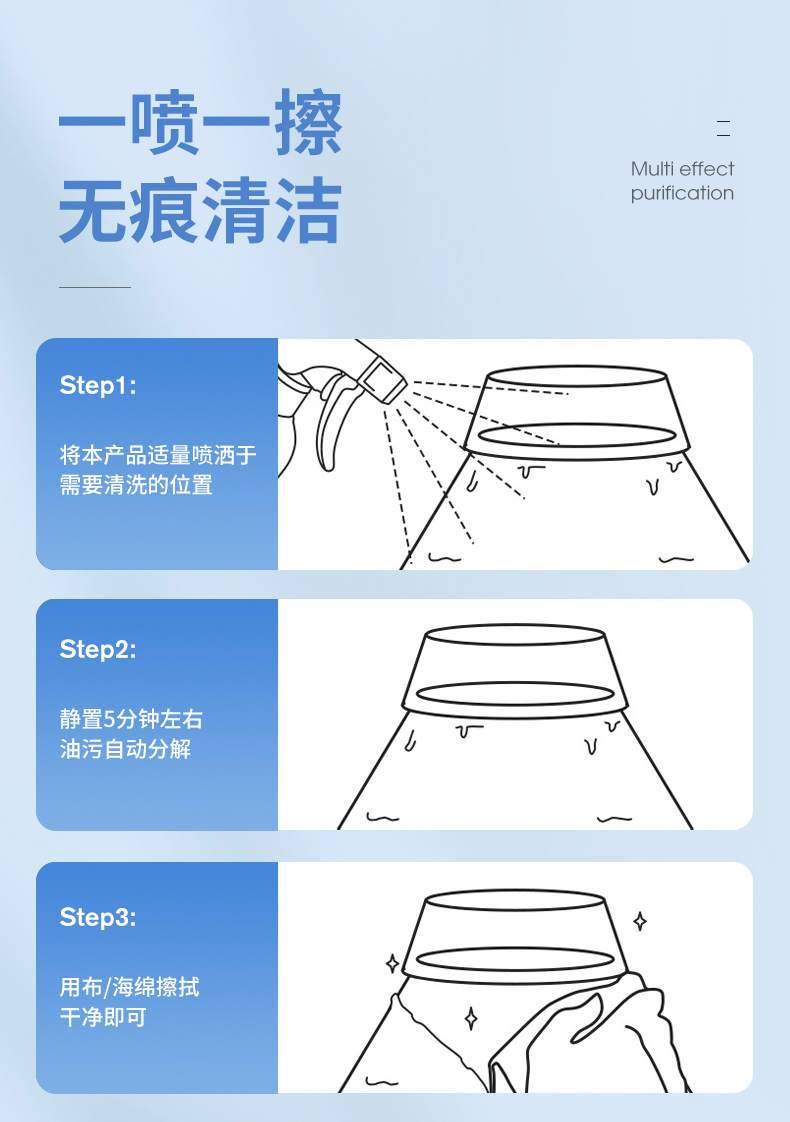 一喷一擦
无痕清洁

Multi effect purification

Step1:

将本产品适量喷洒于需要清洗的位置

Step2:

静置5分钟左右
油污自动分解

Step3:

用布/海绵擦拭
干净即可