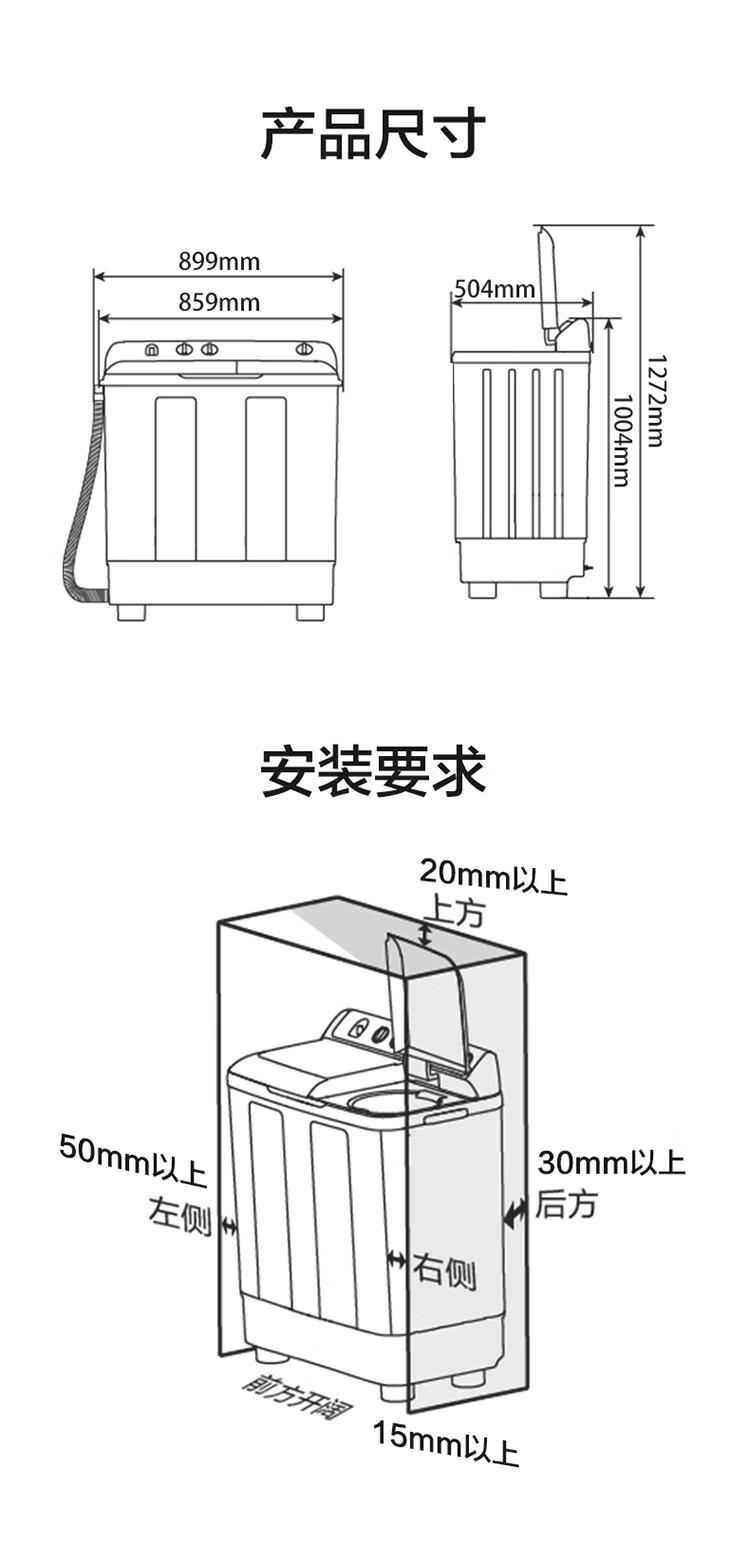 产品尺寸

899mm
859mm

504mm
1004mm
1272mm

安装要求

20mm以上
上方

50mm以上
左侧

30mm以上
后方

右侧

前方开阔

15mm以上