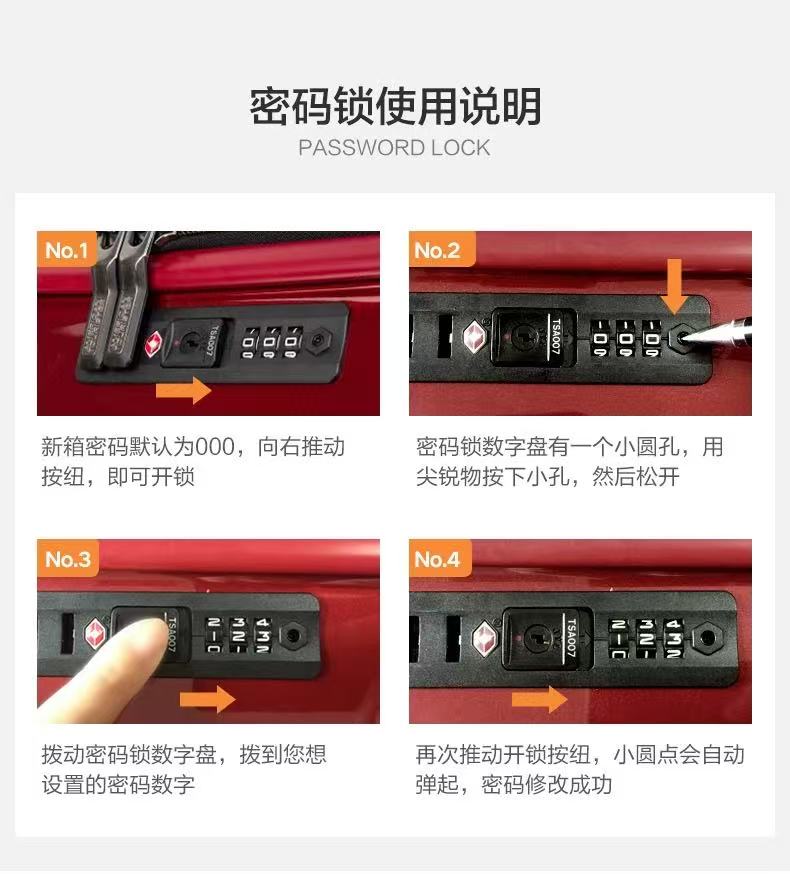 密码锁使用说明
PASSWORD LOCK

No.1
TSA007
新箱密码默认为000，向右推动按纽，即可开锁

No.2
TSA007
密码锁数字盘有一个小圆孔，用尖锐物按下小孔，然后松开

No.3
TSA007
拨动密码锁数字盘，拨到您想设置的密码数字

No.4
TSA007
再次推动开锁按纽，小圆点会自动弹起，密码修改成功