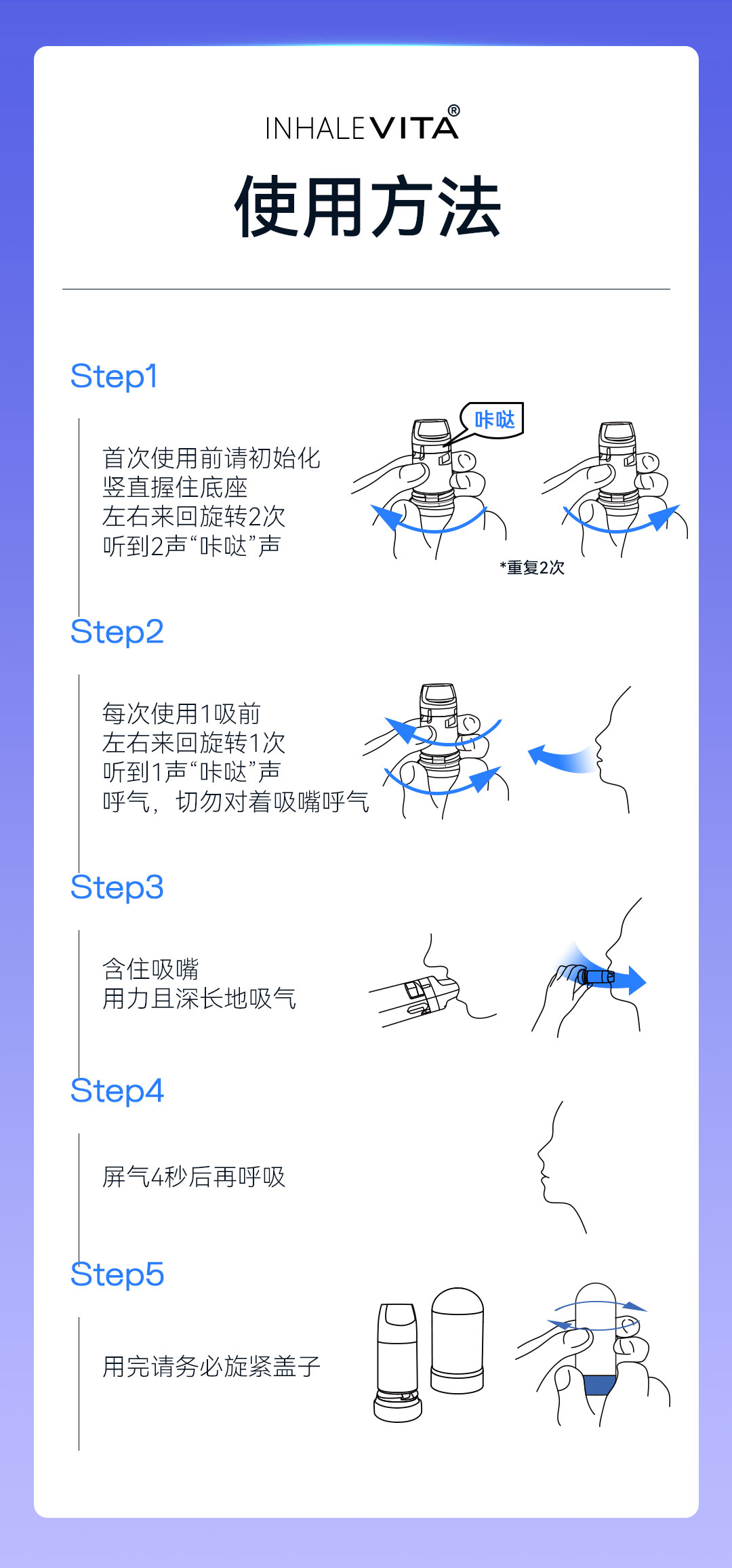 INHALEVITA®

使用方法

Step1

首次使用前请初始化
竖直握住底座
左右来回旋转2次
听到2声“咔哒”声

咔哒

*重复2次

Step2

每次使用1吸前
左右来回旋转1次
听到1声“咔哒”声
呼气，切勿对着吸嘴呼气

Step3

含住吸嘴
用力且深长地吸气

Step4

屏气4秒后再呼吸

Step5

用完请务必旋紧盖子