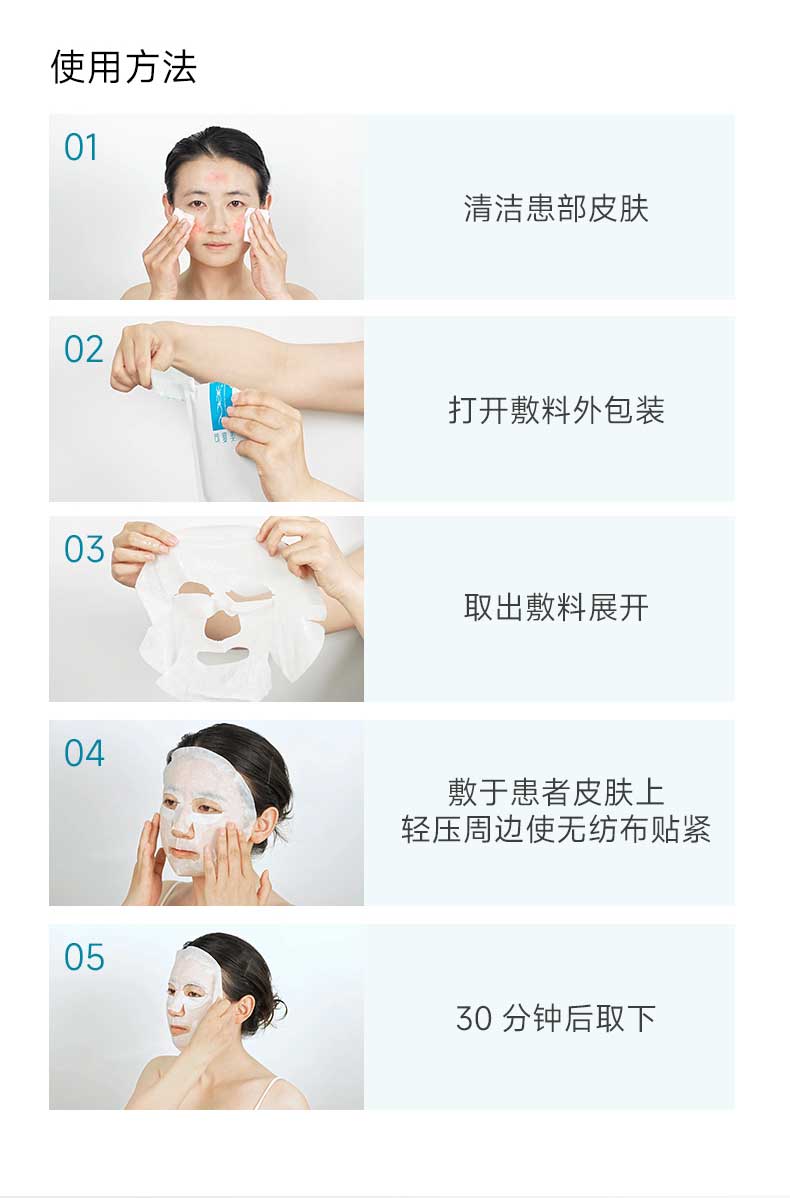 使用方法

01

清洁患部皮肤

02

打开敷料外包装

03

取出敷料展开

04

敷于患者皮肤上
轻压周边使无纺布贴紧

05

30 分钟后取下