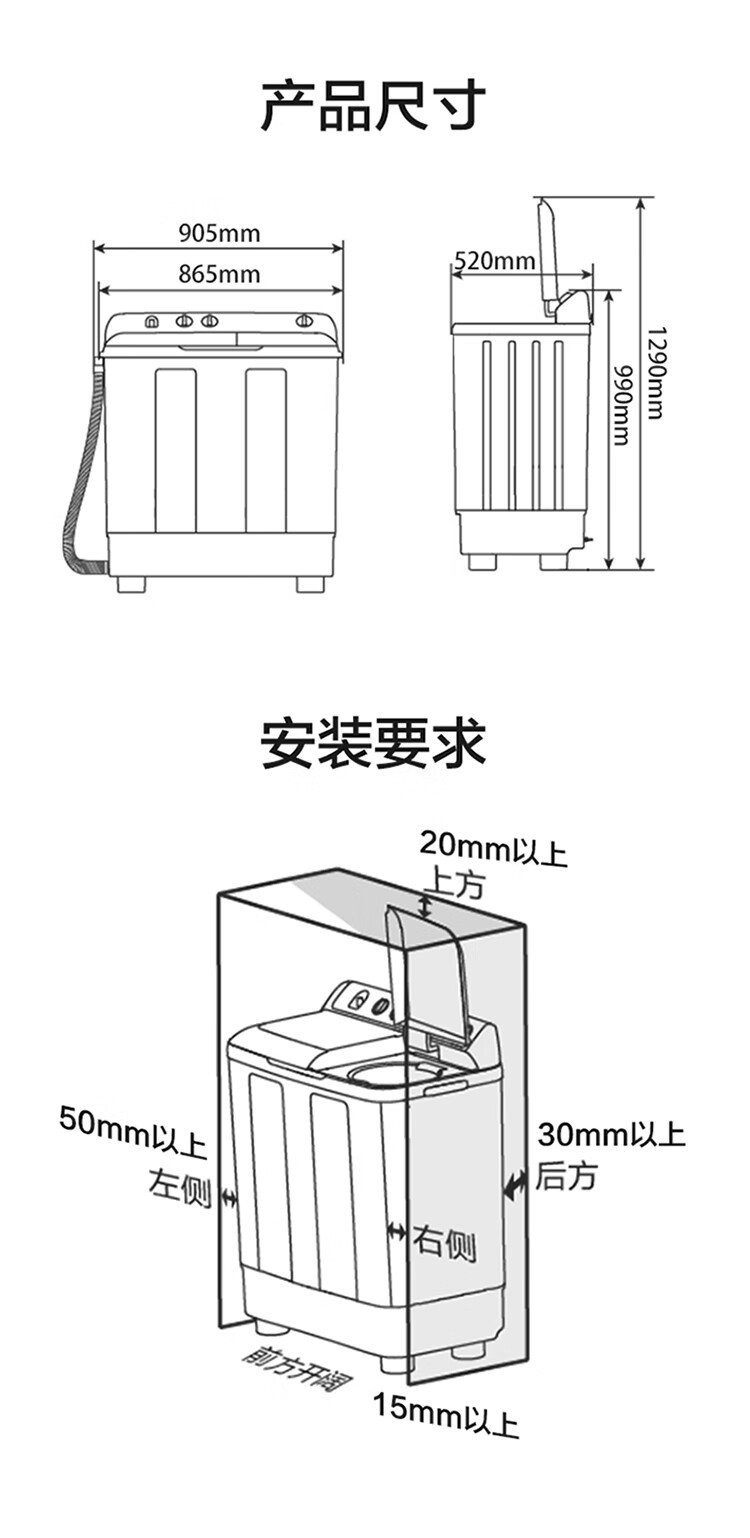 产品尺寸

905mm

865mm

520mm

990mm

1290mm

安装要求

20mm以上
上方

50mm以上
左侧

30mm以上
后方

右侧

前方开阔

15mm以上