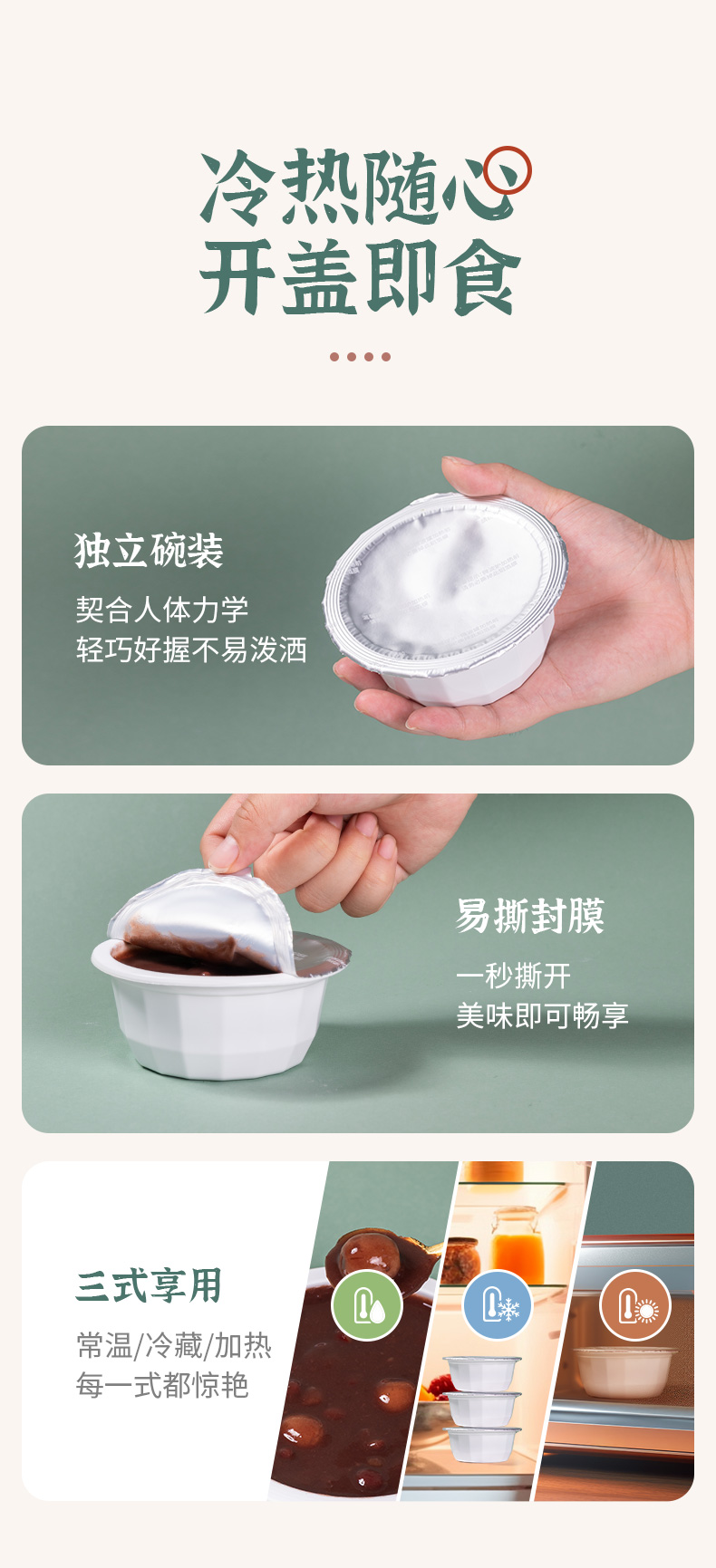 冷热随心
开盖即食

独立碗装

契合人体力学
轻巧好握不易泼洒

易撕封膜

一秒撕开
美味即可畅享

三式享用

常温/冷藏/加热
每一式都惊艳