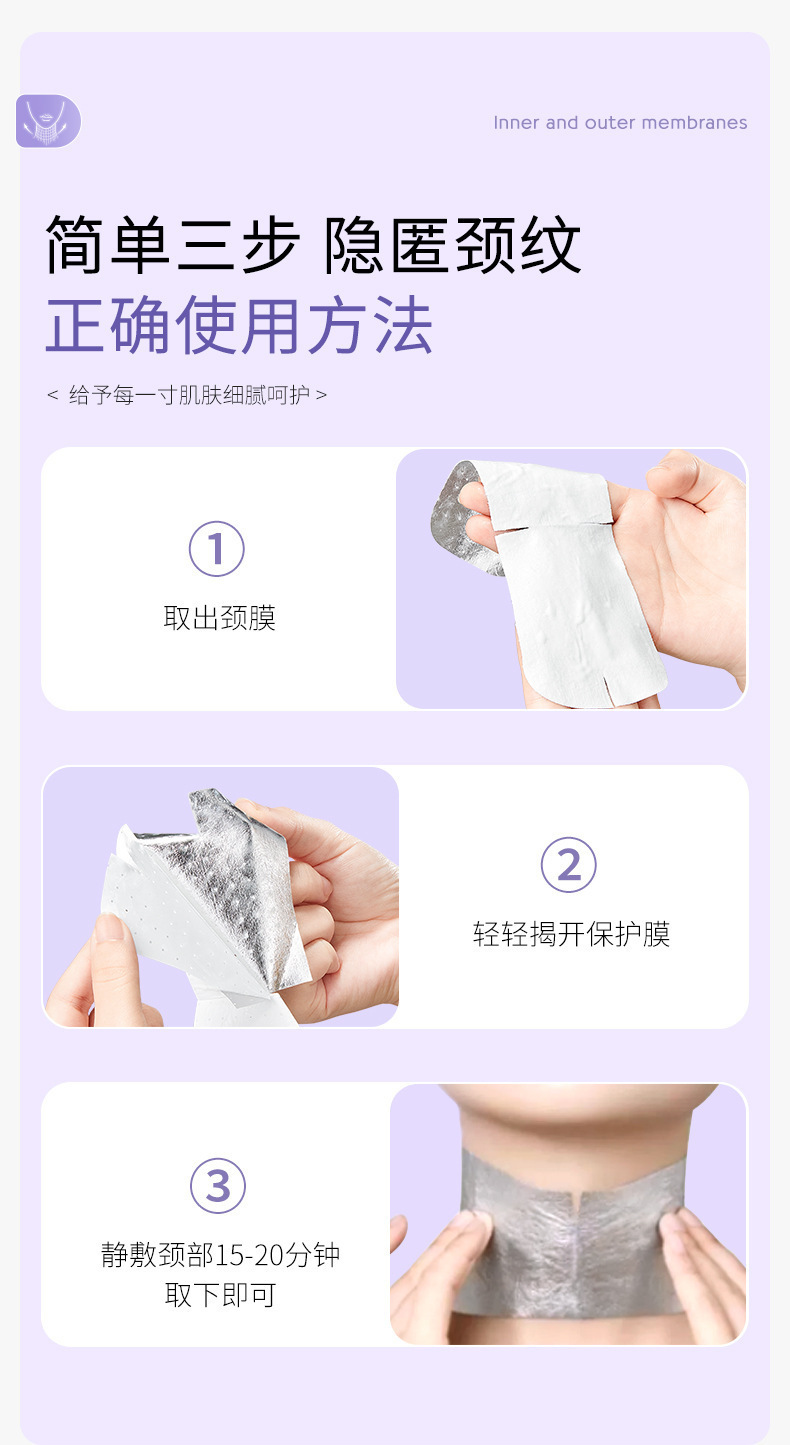 Inner and outer membranes

简单三步 隐匿颈纹
正确使用方法

< 给予每一寸肌肤细腻呵护 >

①
取出颈膜

②
轻轻揭开保护膜

③
静敷颈部15-20分钟
取下即可