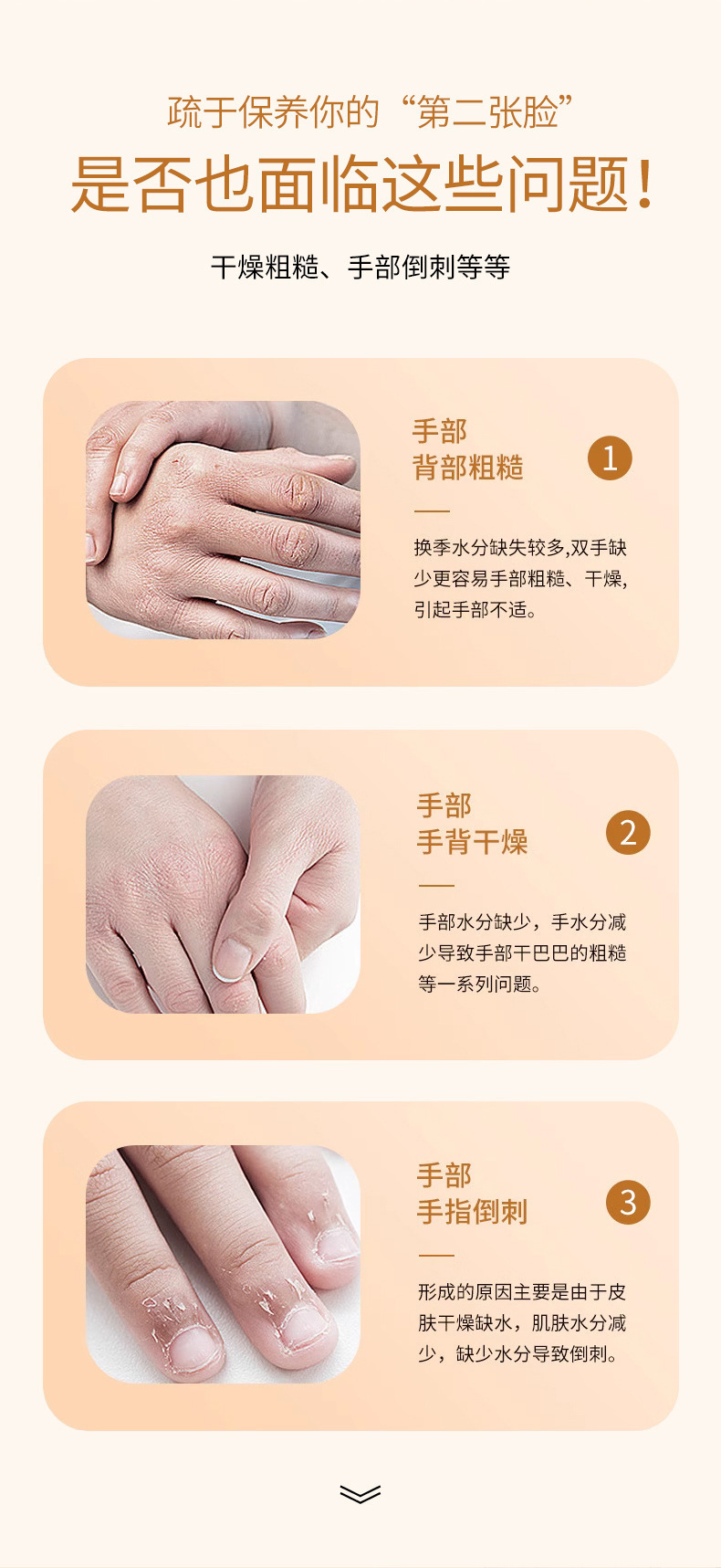 疏于保养你的“第二张脸”

是否也面临这些问题！

干燥粗糙、手部倒刺等等

手部
背部粗糙

1

换季水分缺失较多,双手缺少更容易手部粗糙、干燥,引起手部不适。

手部
手背干燥

2

手部水分缺少，手水分减少导致手部干巴巴的粗糙等一系列问题。

手部
手指倒刺

3

形成的原因主要是由于皮肤干燥缺水，肌肤水分减少，缺少水分导致倒刺。