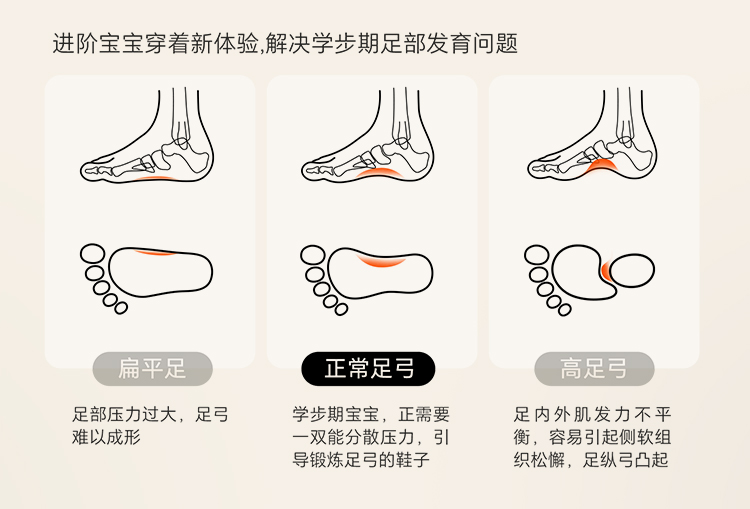 进阶宝宝穿着新体验,解决学步期足部发育问题

扁平足

足部压力过大，足弓难以成形

正常足弓

学步期宝宝，正需要一双能分散压力，引导锻炼足弓的鞋子

高足弓

足内外肌发力不平衡，容易引起侧软组织松懈，足纵弓凸起