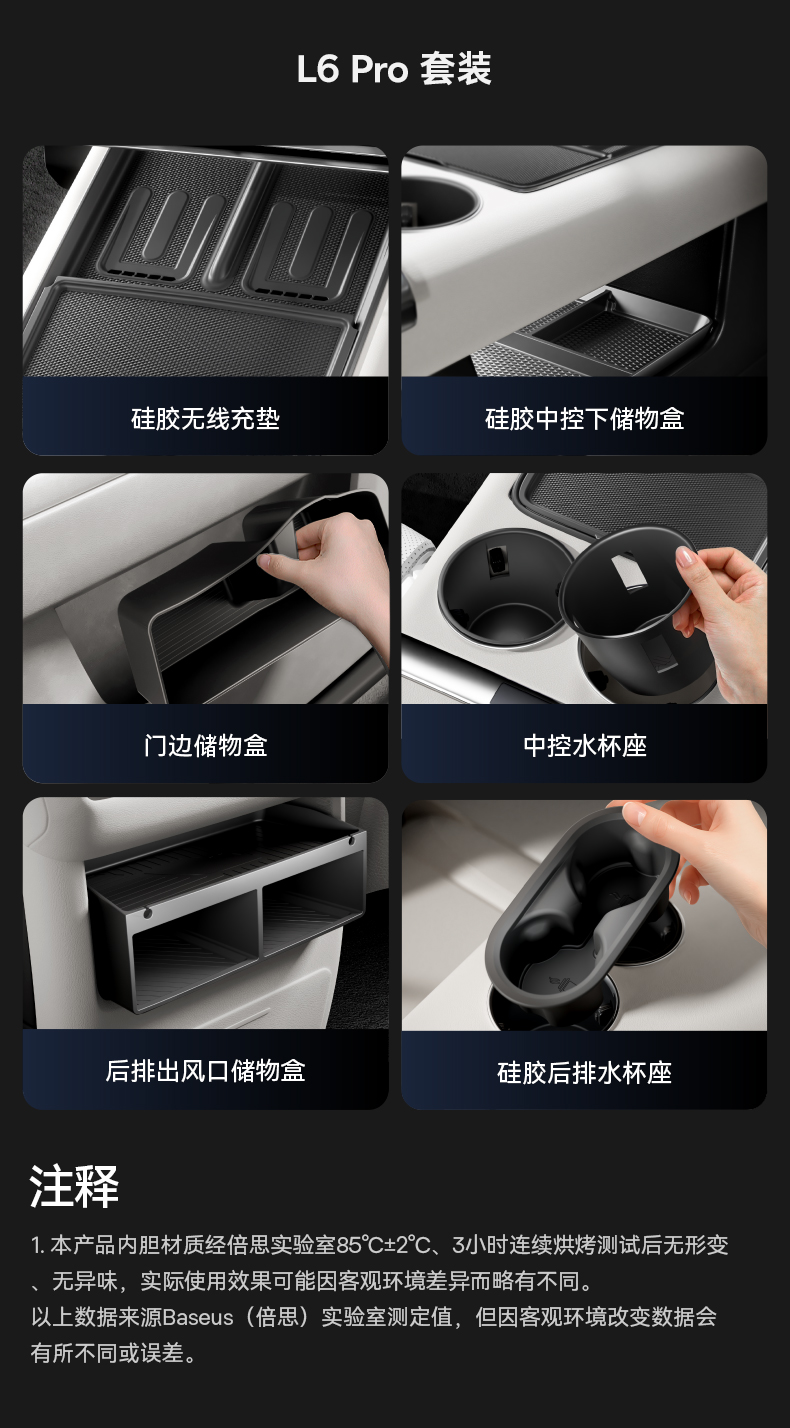 L6 Pro 套装

硅胶无线充垫

硅胶中控下储物盒

门边储物盒

中控水杯座

后排出风口储物盒

硅胶后排水杯座

注释

1. 本产品内胆材质经倍思实验室85℃±2℃、3小时连续烘烤测试后无形变、无异味，实际使用效果可能因客观环境差异而略有不同。
以上数据来源Baseus（倍思）实验室测定值，但因客观环境改变数据会有所不同或误差。