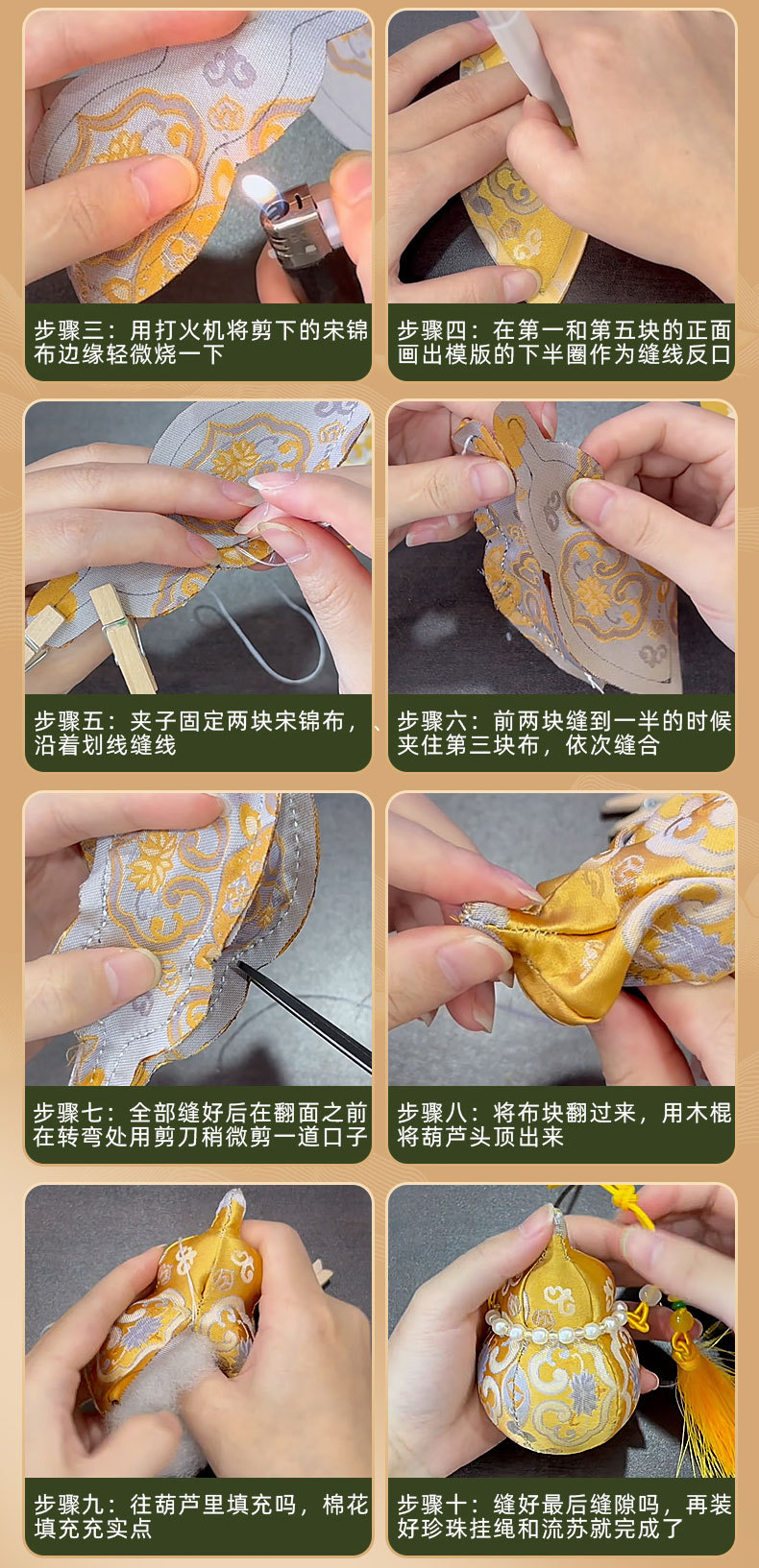 步骤三：用打火机将剪下的宋锦布边缘轻微烧一下

步骤四：在第一和第五块的正面画出模版的下半圈作为缝线反口

步骤五：夹子固定两块宋锦布，沿着划线缝线

步骤六：前两块缝到一半的时候夹住第三块布，依次缝合

步骤七：全部缝好后在翻面之前在转弯处用剪刀稍微剪一道口子

步骤八：将布块翻过来，用木棍将葫芦头顶出来

步骤九：往葫芦里填充吗，棉花填充充实点

步骤十：缝好最后缝隙吗，再装好珍珠挂绳和流苏就完成了