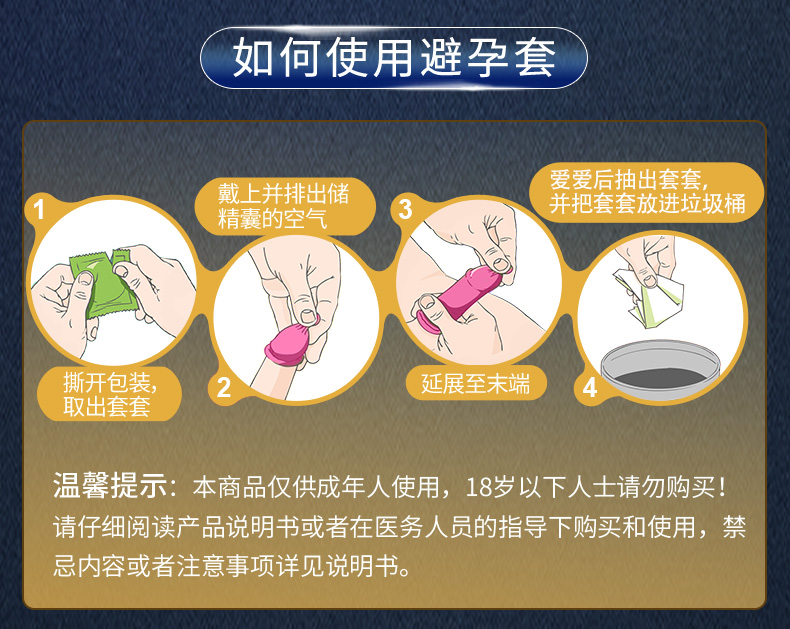 如何使用避孕套

1
撕开包装，取出套套

戴上并排出储精囊的空气
2

3
延展至末端

爱爱后抽出套套，并把套套放进垃圾桶
4

温馨提示：本商品仅供成年人使用，18岁以下人士请勿购买！请仔细阅读产品说明书或者在医务人员的指导下购买和使用，禁忌内容或者注意事项详见说明书。