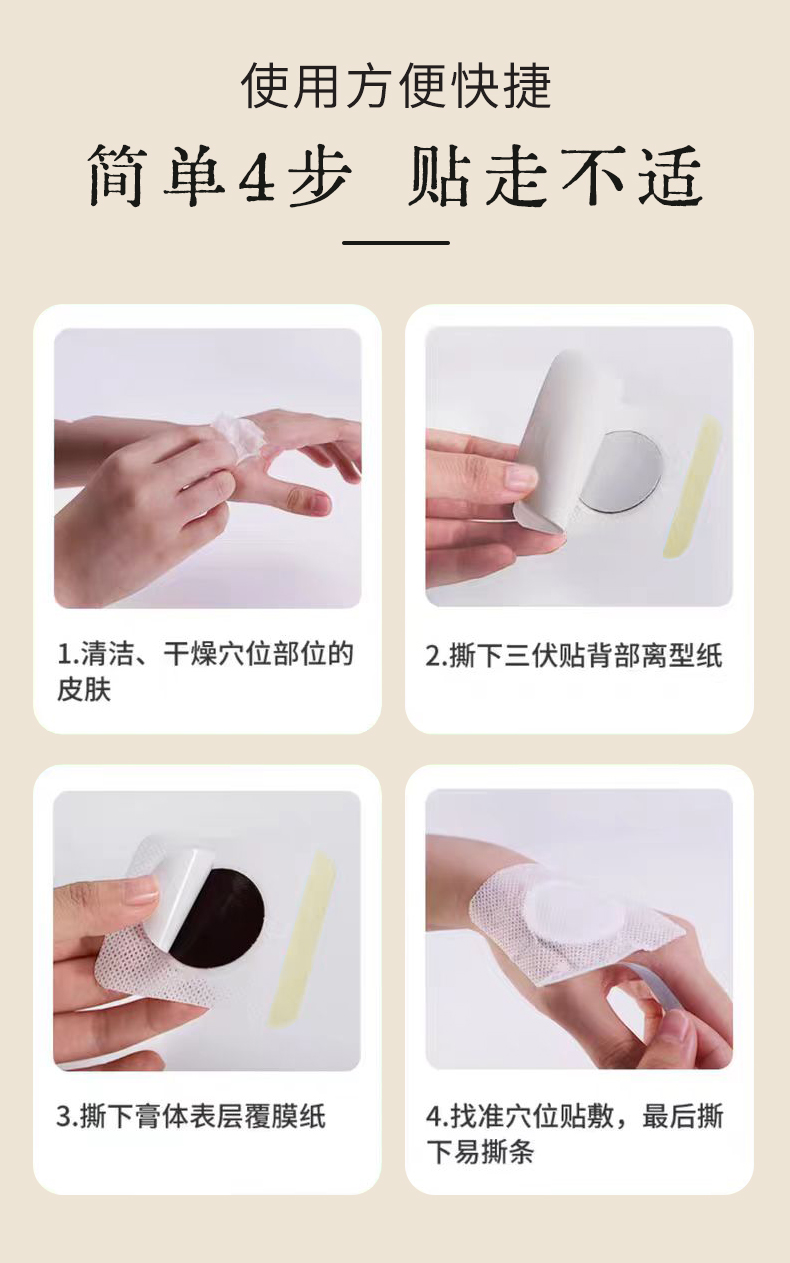 使用方便快捷

简单4步 贴走不适

1.清洁、干燥穴位部位的皮肤

2.撕下三伏贴背部离型纸

3.撕下膏体表层覆膜纸

4.找准穴位贴敷，最后撕下易撕条