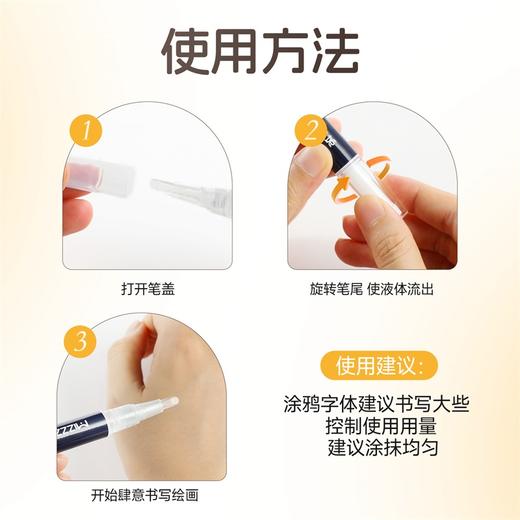 使用方法

1

打开笔盖

2

旋转笔尾 使液体流出

3

开始肆意书写绘画

使用建议:

涂鸦字体建议书写大些
控制使用用量
建议涂抹均匀