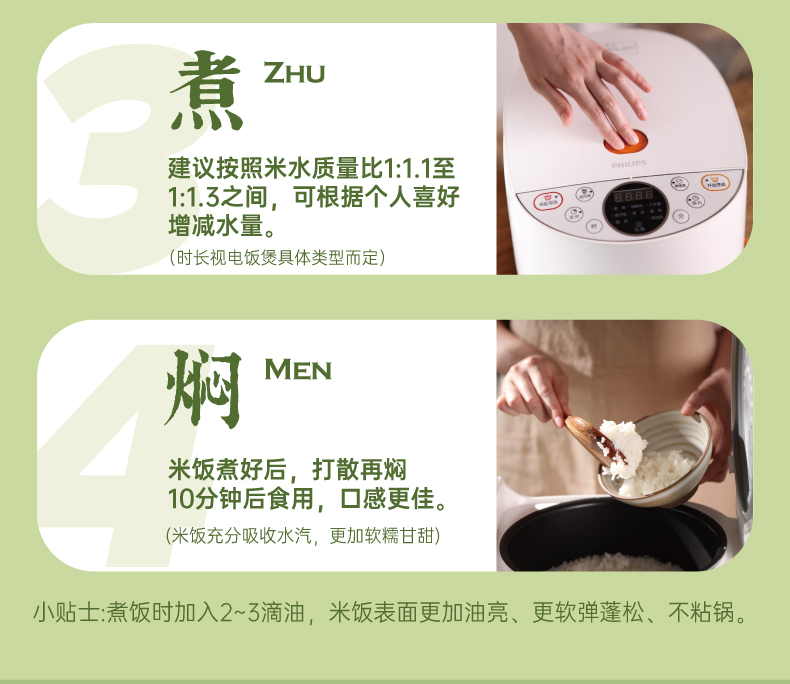 3
煮 ZHU

建议按照米水质量比1:1.1至1:1.3之间，可根据个人喜好增减水量。

(时长视电饭煲具体类型而定)

PHILIPS

4
焖 MEN

米饭煮好后，打散再焖10分钟后食用，口感更佳。

(米饭充分吸收水汽，更加软糯甘甜)

小贴士:煮饭时加入2~3滴油，米饭表面更加油亮、更软弹蓬松、不粘锅。