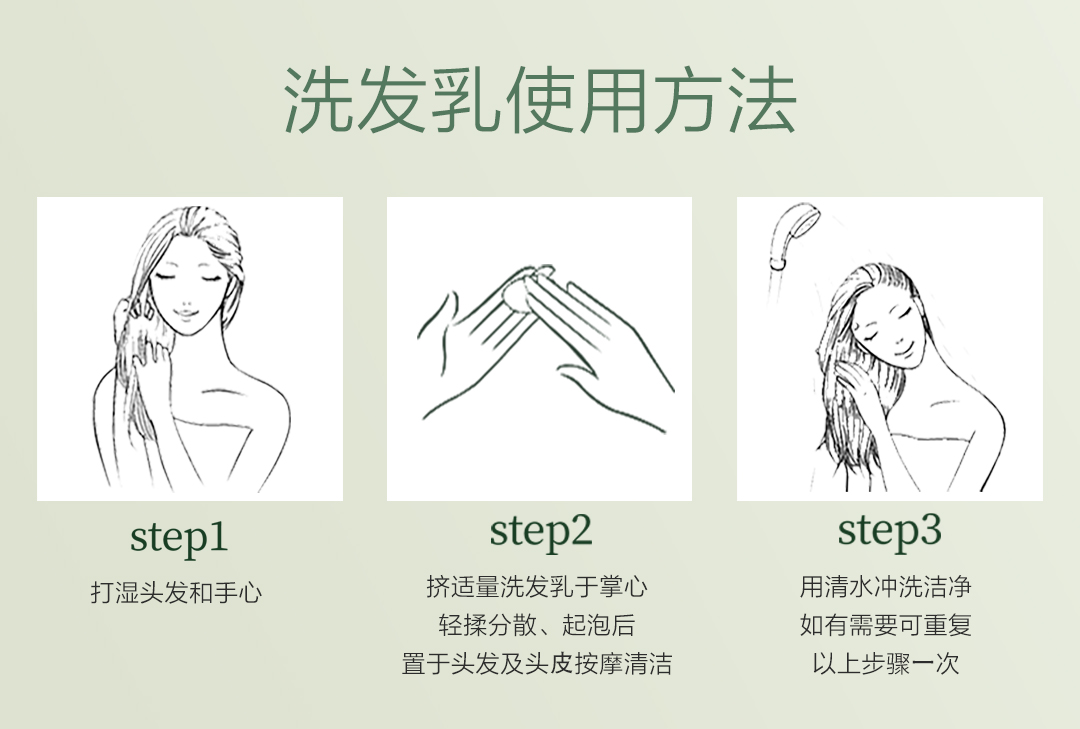 洗发乳使用方法

step1

打湿头发和手心

step2

挤适量洗发乳于掌心
轻揉分散、起泡后
置于头发及头皮按摩清洁

step3

用清水冲洗洁净
如有需要可重复
以上步骤一次