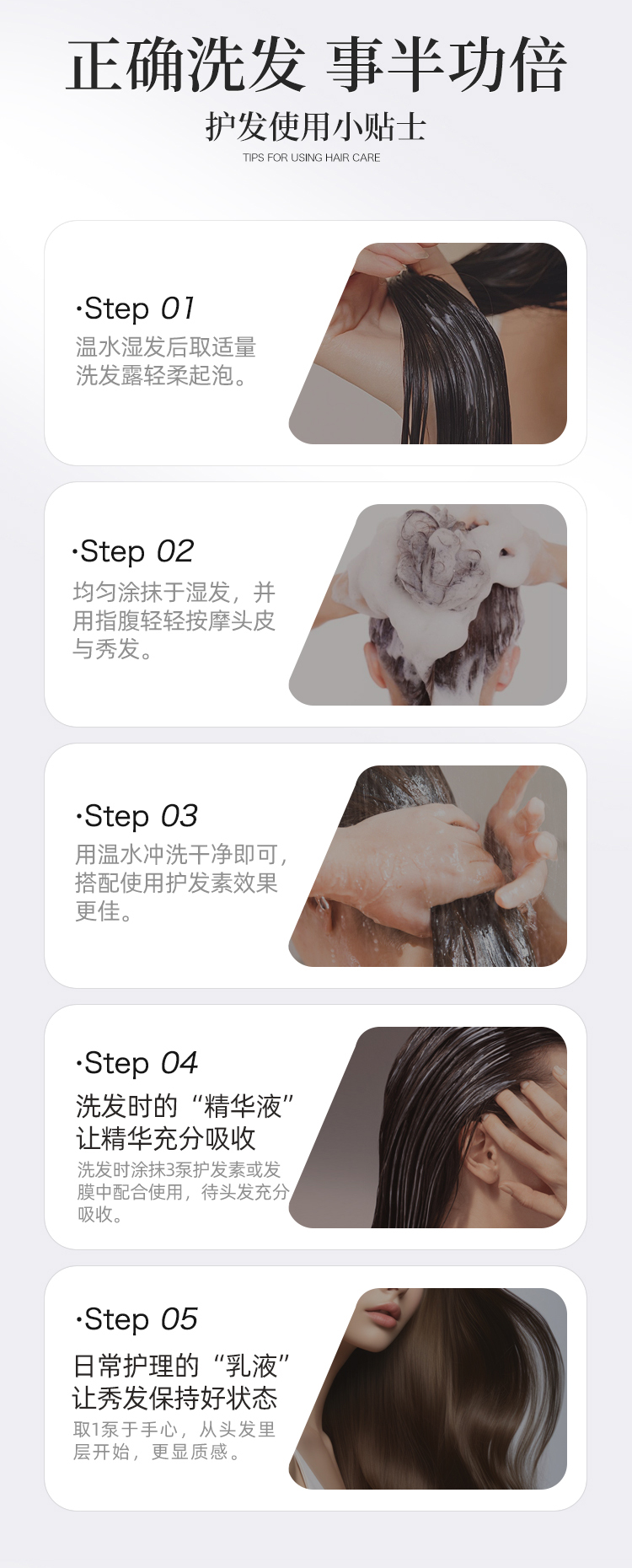 正确洗发 事半功倍
护发使用小贴士
TIPS FOR USING HAIR CARE

·Step 01
温水湿发后取适量洗发露轻柔起泡。

·Step 02
均匀涂抹于湿发，并用指腹轻轻按摩头皮与秀发。

·Step 03
用温水冲洗干净即可，搭配使用护发素效果更佳。

·Step 04
洗发时的“精华液”让精华充分吸收
洗发时涂抹3泵护发素或发膜中配合使用，待头发充分吸收。

·Step 05
日常护理的“乳液”让秀发保持好状态
取1泵于手心，从头发里层开始，更显质感。