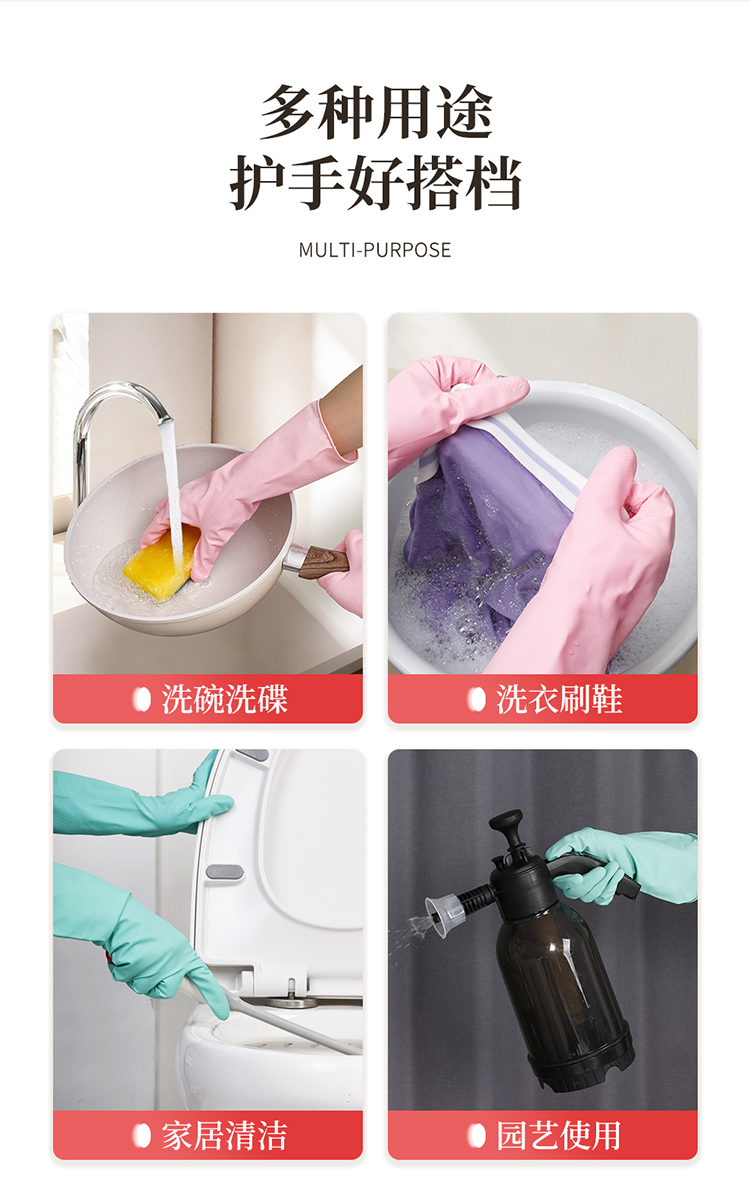 多种用途
护手好搭档

MULTI-PURPOSE

洗碗洗碟

洗衣刷鞋

家居清洁

园艺使用