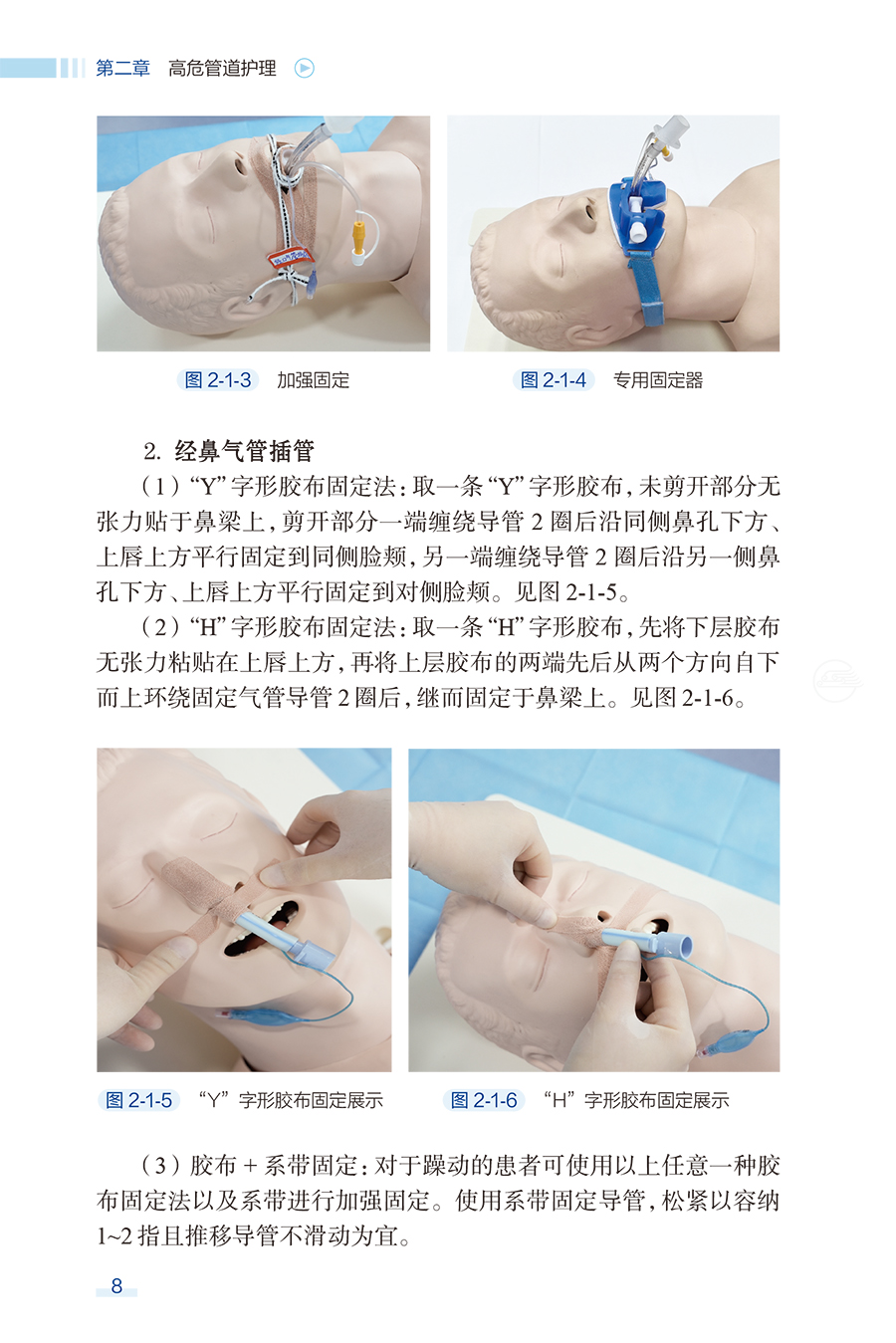 第二章 高危管道护理

图 2-1-3 加强固定

图 2-1-4 专用固定器

2. 经鼻气管插管

（1）“Y”字形胶布固定法：取一条“Y”字形胶布，未剪开部分无张力贴于鼻梁上，剪开部分一端缠绕导管 2 圈后沿同侧鼻孔下方、上唇上方平行固定到同侧脸颊，另一端缠绕导管 2 圈后沿另一侧鼻孔下方、上唇上方平行固定到对侧脸颊。见图 2-1-5。

（2）“H”字形胶布固定法：取一条“H”字形胶布，先将下层胶布无张力粘贴在上唇上方，再将上层胶布的两端先后从两个方向自下而上环绕固定气管导管 2 圈后，继而固定于鼻梁上。见图 2-1-6。

图 2-1-5 “Y”字形胶布固定展示

图 2-1-6 “H”字形胶布固定展示

（3）胶布 + 系带固定：对于躁动的患者可使用以上任意一种胶布固定法以及系带进行加强固定。使用系带固定导管，松紧以容纳 1~2 指且推移导管不滑动为宜。

8