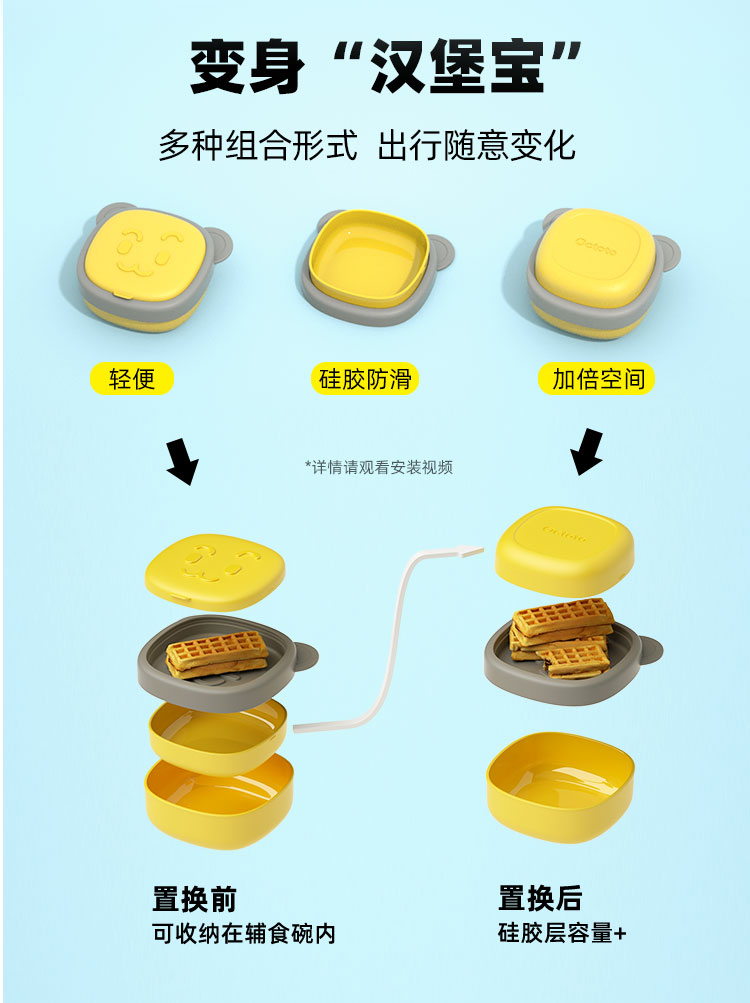 变身“汉堡宝”

多种组合形式 出行随意变化

Oatoto

轻便

硅胶防滑

加倍空间

*详情请观看安装视频

Oatoto

置换前
可收纳在辅食碗内

置换后
硅胶层容量+