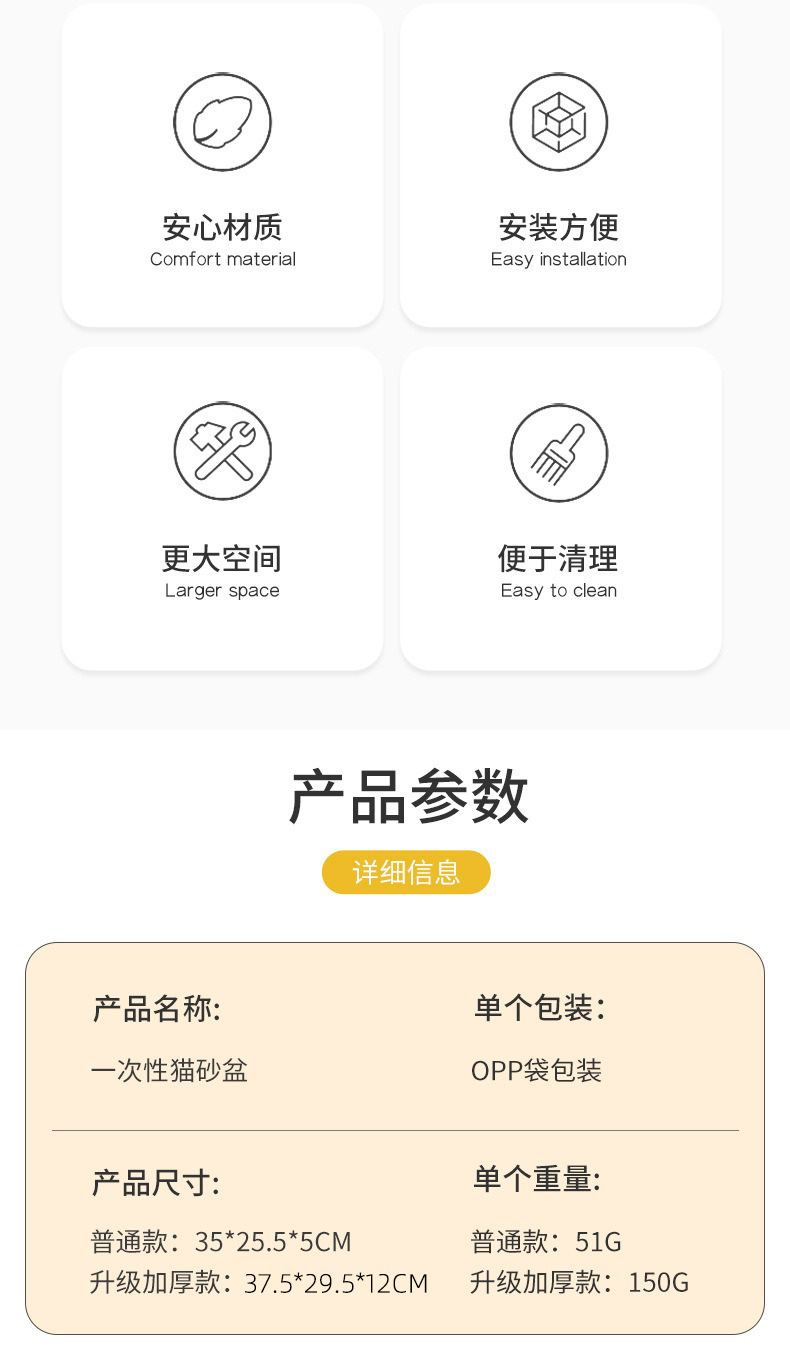 安心材质
Comfort material

安装方便
Easy installation

更大空间
Larger space

便于清理
Easy to clean

产品参数

详细信息

产品名称:
一次性猫砂盆

单个包装:
OPP袋包装

产品尺寸:
普通款:35*25.5*5CM
升级加厚款:37.5*29.5*12CM

单个重量:
普通款:51G
升级加厚款:150G