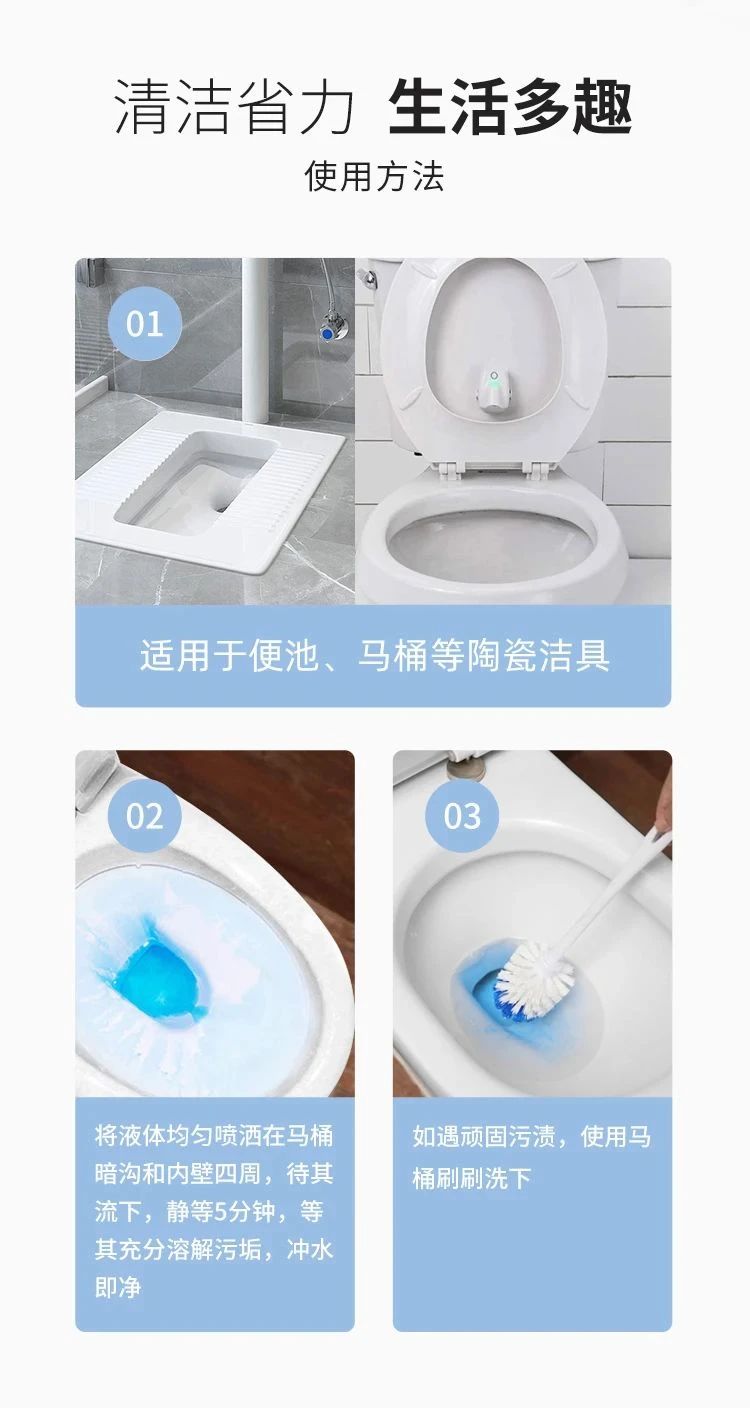 清洁省力 生活多趣

使用方法

01

适用于便池、马桶等陶瓷洁具

02

将液体均匀喷洒在马桶暗沟和内壁四周，待其流下，静等5分钟，等其充分溶解污垢，冲水即净

03

如遇顽固污渍，使用马桶刷刷洗下