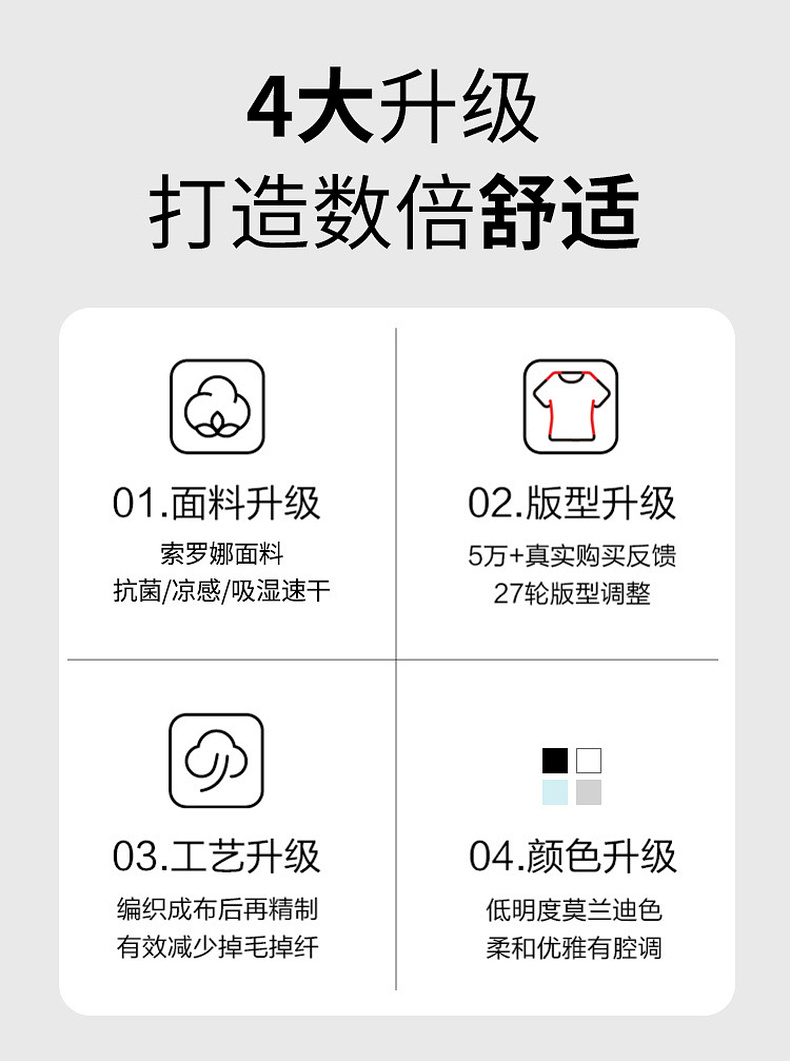 4大升级
打造数倍舒适

01.面料升级
索罗娜面料
抗菌/凉感/吸湿速干

02.版型升级
5万+真实购买反馈
27轮版型调整

03.工艺升级
编织成布后再精制
有效减少掉毛掉纤

04.颜色升级
低明度莫兰迪色
柔和优雅有腔调