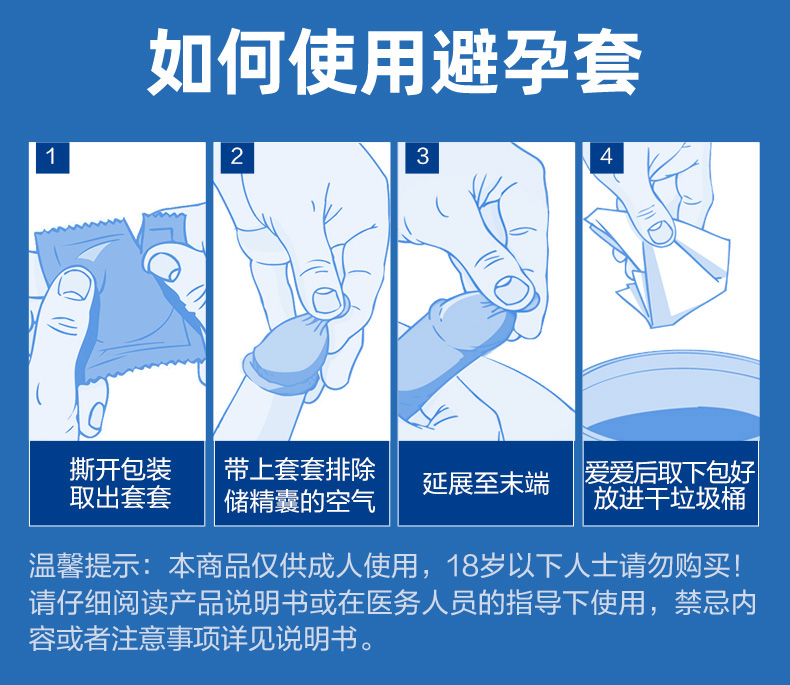 如何使用避孕套

1
撕开包装
取出套套

2
带上套套排除
储精囊的空气

3
延展至末端

4
爱爱后取下包好
放进干垃圾桶

温馨提示：本商品仅供成人使用，18岁以下人士请勿购买！请仔细阅读产品说明书或在医务人员的指导下使用，禁忌内容或者注意事项详见说明书。