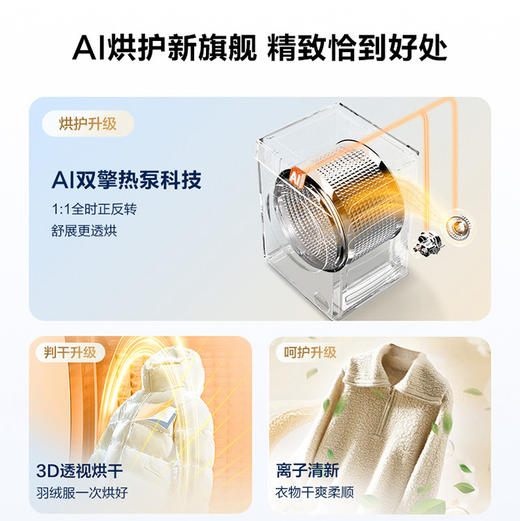 AI烘护新旗舰 精致恰到好处

烘护升级

AI双擎热泵科技

1:1全时正反转

舒展更透烘

AI

判干升级

3D透视烘干

羽绒服一次烘好

呵护升级

离子清新

衣物干爽柔顺