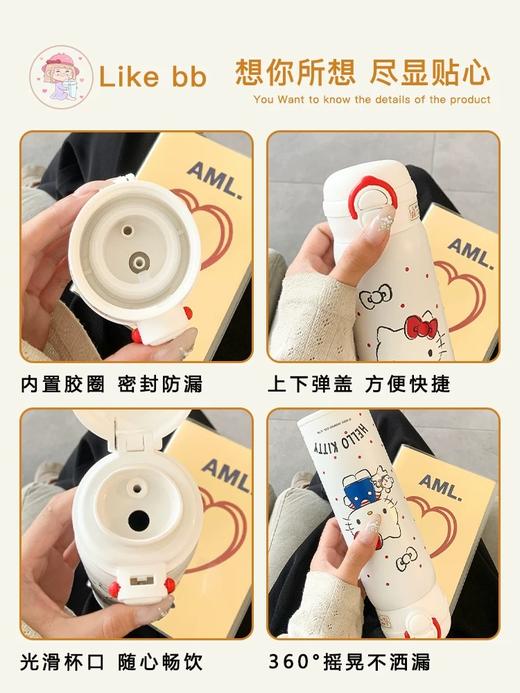 Like bb 想你所想 尽显贴心
You Want to know the details of the product

AML.

AML.

内置胶圈 密封防漏

上下弹盖 方便快捷

AML.

HELLO KITTY

AML.

光滑杯口 随心畅饮

360°摇晃不洒漏