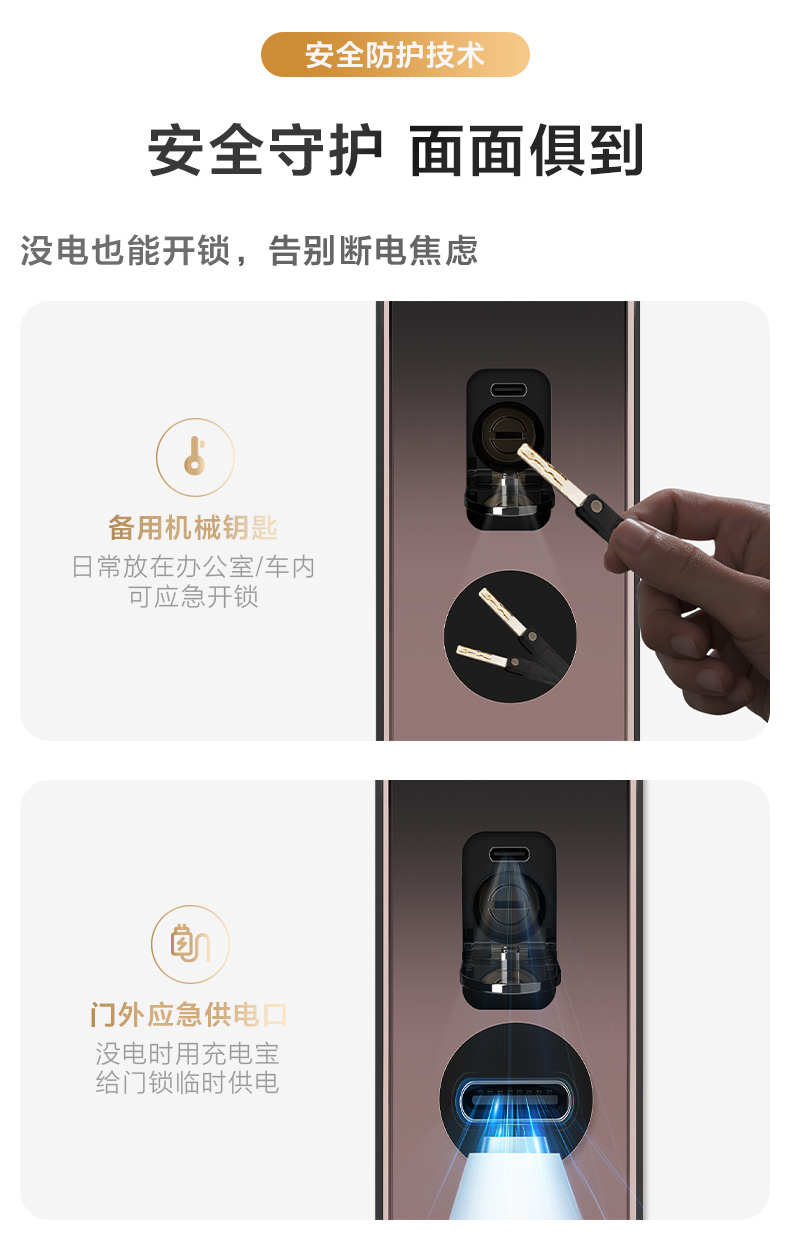 安全防护技术

安全守护 面面俱到

没电也能开锁，告别断电焦虑

备用机械钥匙

日常放在办公室/车内
可应急开锁

门外应急供电口

没电时用充电宝
给门锁临时供电