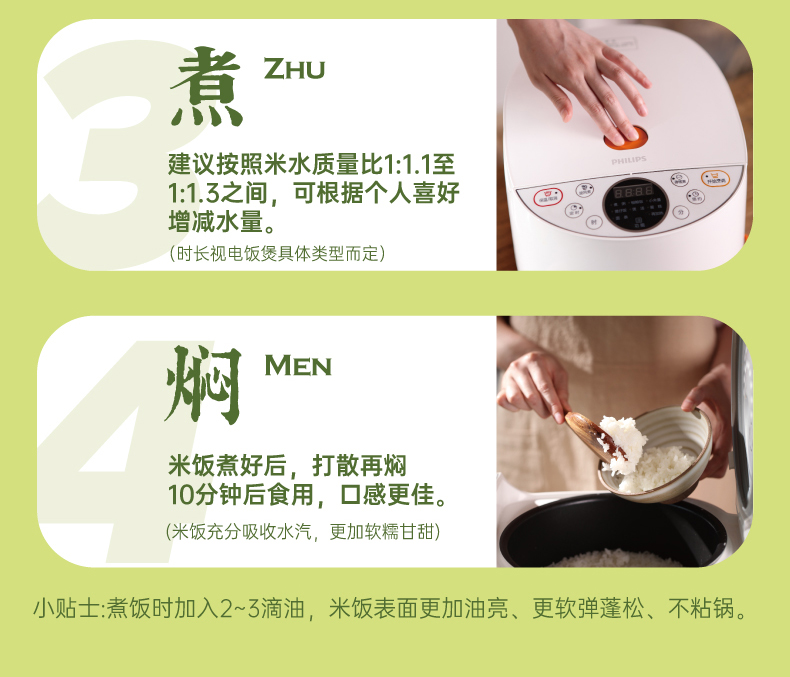 3
煮 ZHU

建议按照米水质量比1:1.1至1:1.3之间，可根据个人喜好增减水量。
（时长视电饭煲具体类型而定）

PHILIPS

4
焖 MEN

米饭煮好后，打散再焖10分钟后食用，口感更佳。
(米饭充分吸收水汽，更加软糯甘甜)

小贴士:煮饭时加入2~3滴油，米饭表面更加油亮、更软弹蓬松、不粘锅。