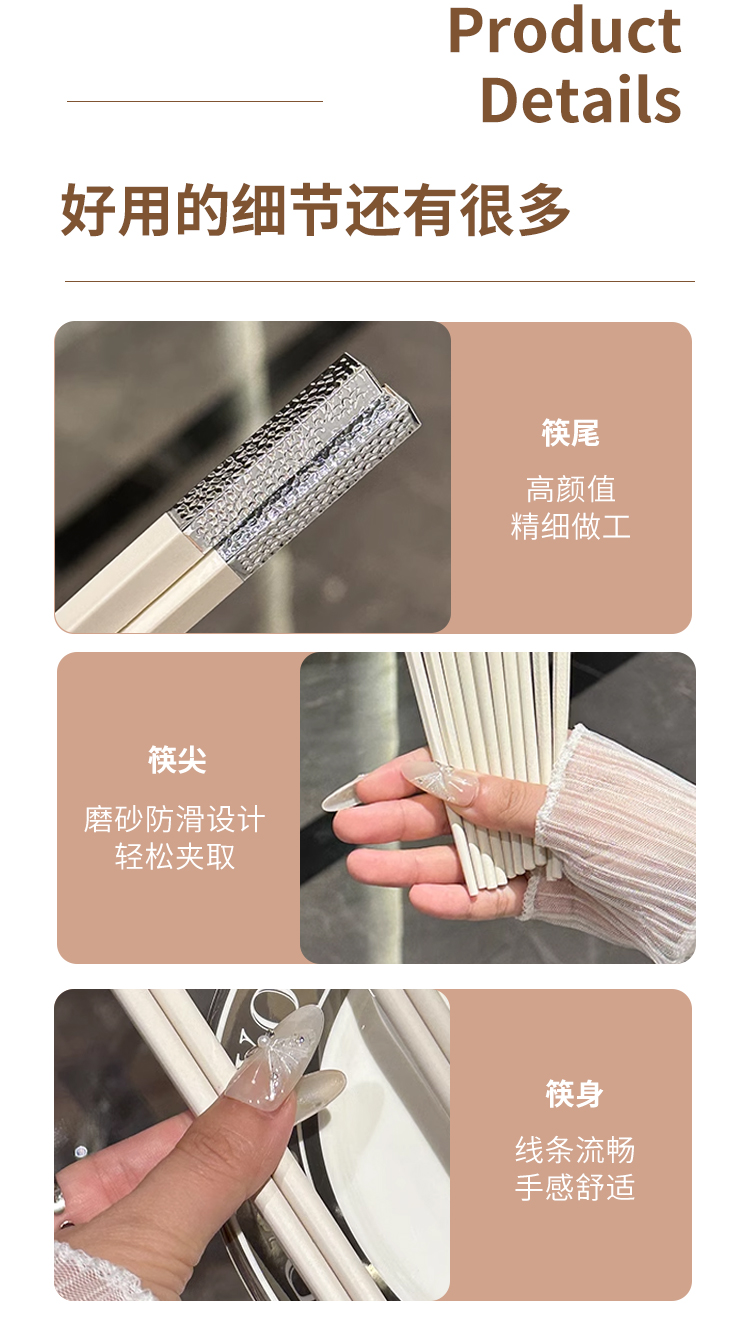 Product Details

好用的细节还有很多

筷尾

高颜值
精细做工

筷尖

磨砂防滑设计
轻松夹取

筷身

线条流畅
手感舒适