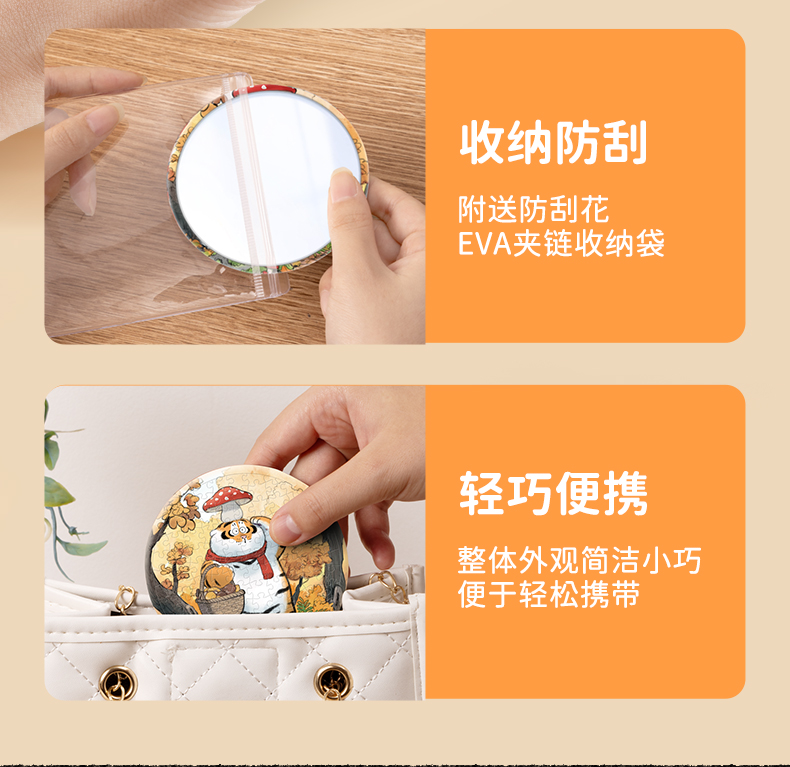 收纳防刮

附送防刮花
EVA夹链收纳袋

轻巧便携

整体外观简洁小巧
便于轻松携带