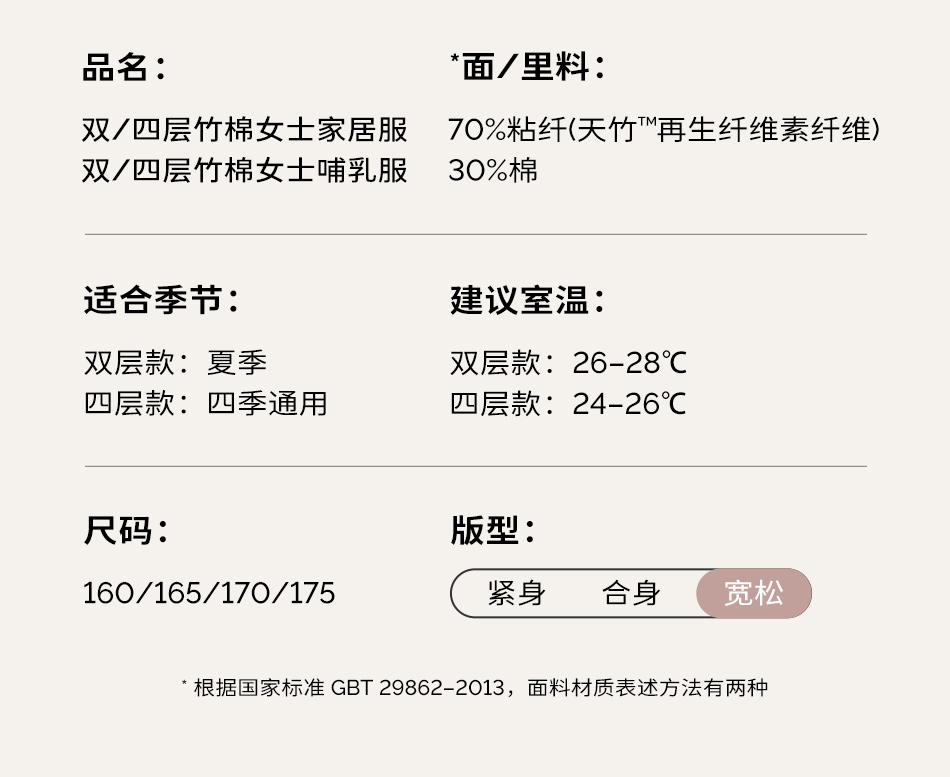 品名：

双/四层竹棉女士家居服
双/四层竹棉女士哺乳服

*面/里料：

70%粘纤(天竹™再生纤维素纤维)
30%棉

适合季节：

双层款：夏季
四层款：四季通用

建议室温：

双层款：26-28℃
四层款：24-26℃

尺码：

160/165/170/175

版型：

紧身 合身 宽松

* 根据国家标准GBT 29862-2013，面料材质表述方法有两种