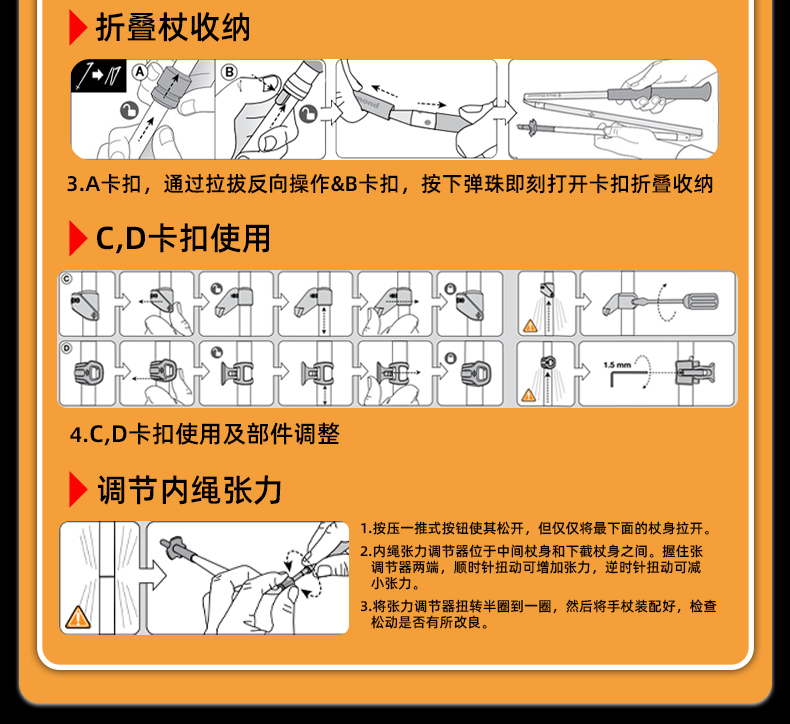 折叠杖收纳

A B

3.A卡扣，通过拉拔反向操作&B卡扣，按下弹珠即刻打开卡扣折叠收纳

C,D卡扣使用

C D

1.5 mm

4.C,D卡扣使用及部件调整

调节内绳张力

1.按压一推式按钮使其松开，但仅仅将最下面的杖身拉开。

2.内绳张力调节器位于中间杖身和下截杖身之间。握住张调节器两端，顺时针扭动可增加张力，逆时针扭动可减小张力。

3.将张力调节器扭转半圈到一圈，然后将手杖装配好，检查松动是否有所改良。