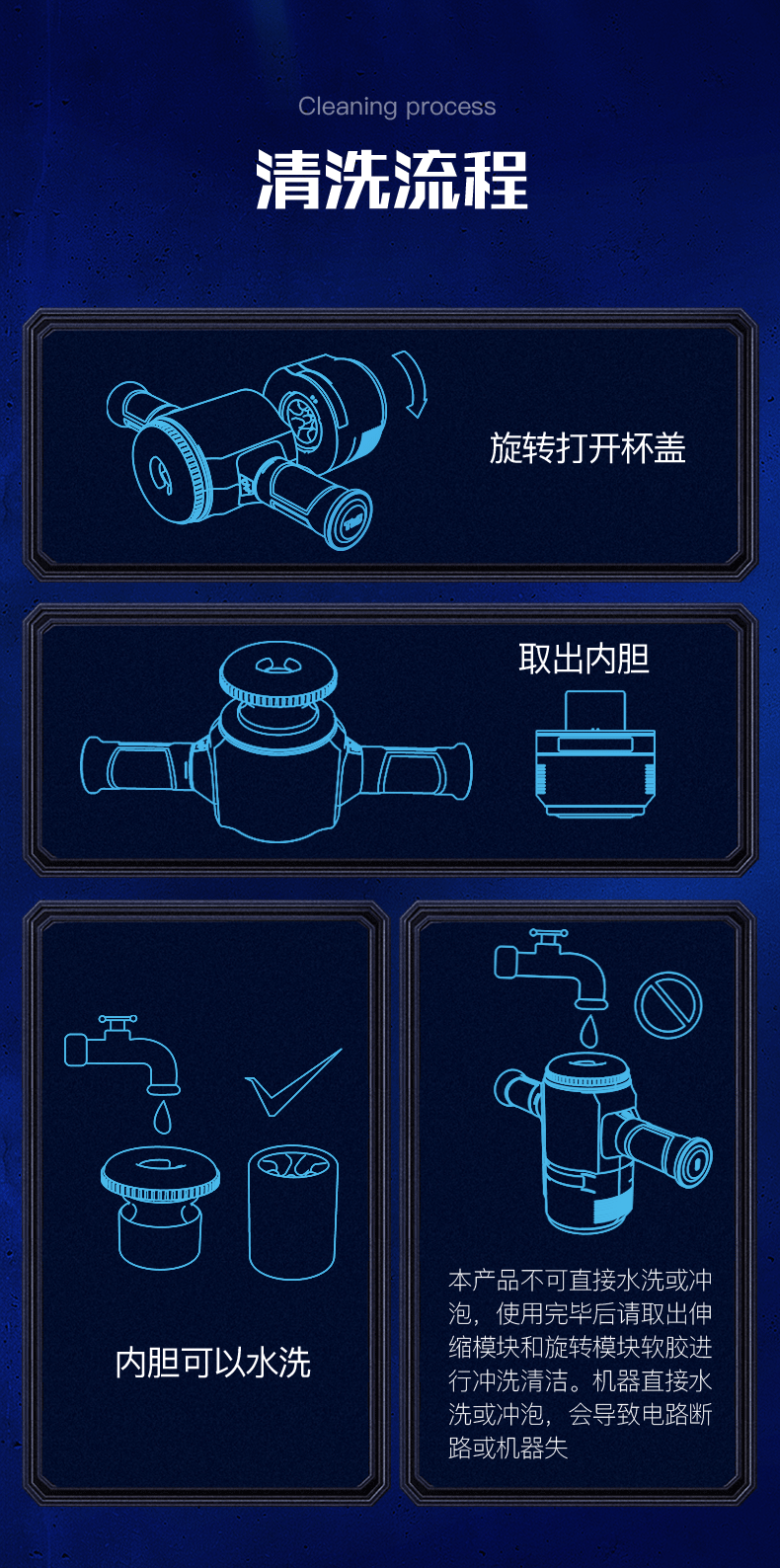 Cleaning process

清洗流程

旋转打开杯盖

取出内胆

内胆可以水洗

本产品不可直接水洗或冲泡，使用完毕后请取出伸缩模块和旋转模块软胶进行冲洗清洁。机器直接水洗或冲泡，会导致电路断路或机器失