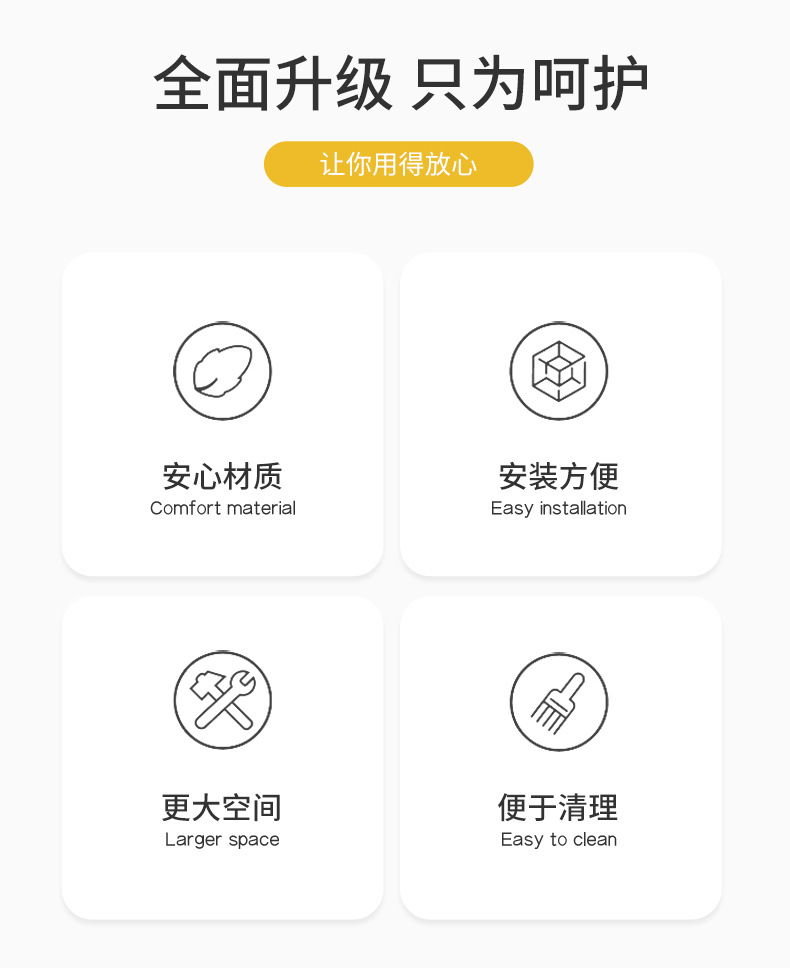 全面升级 只为呵护

让你用得放心

安心材质
Comfort material

安装方便
Easy installation

更大空间
Larger space

便于清理
Easy to clean