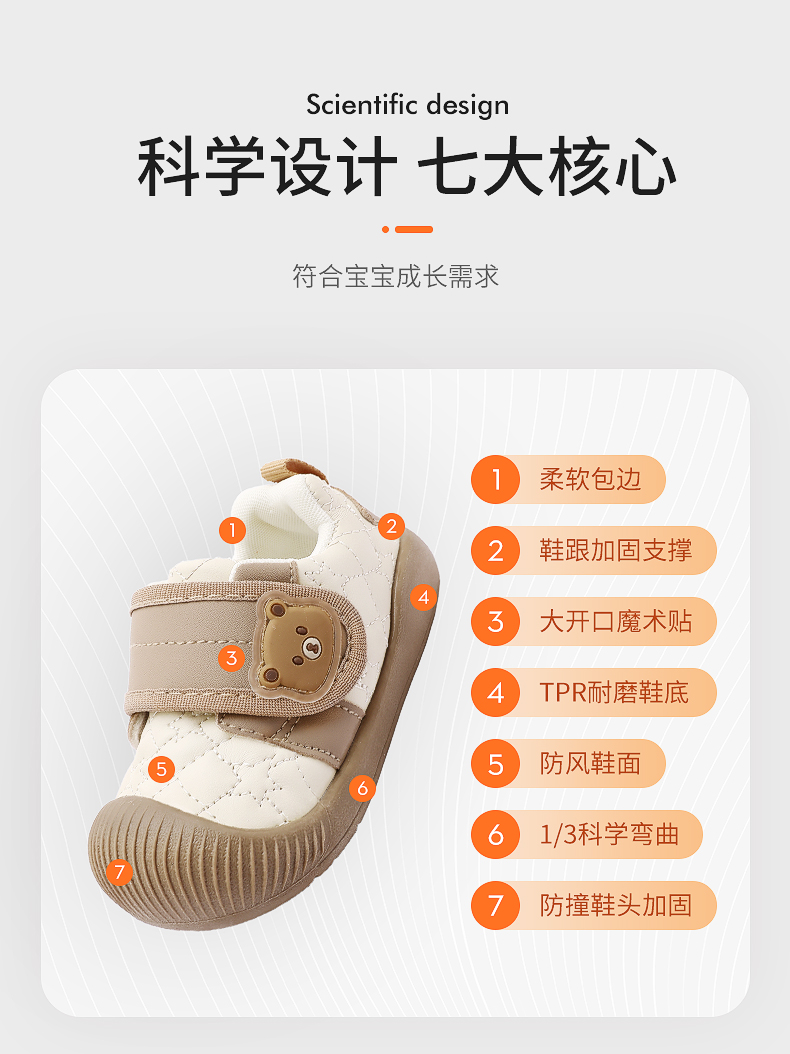 Scientific design

科学设计 七大核心

符合宝宝成长需求

1
2
4
3
5
6
7

1 柔软包边
2 鞋跟加固支撑
3 大开口魔术贴
4 TPR耐磨鞋底
5 防风鞋面
6 1/3科学弯曲
7 防撞鞋头加固