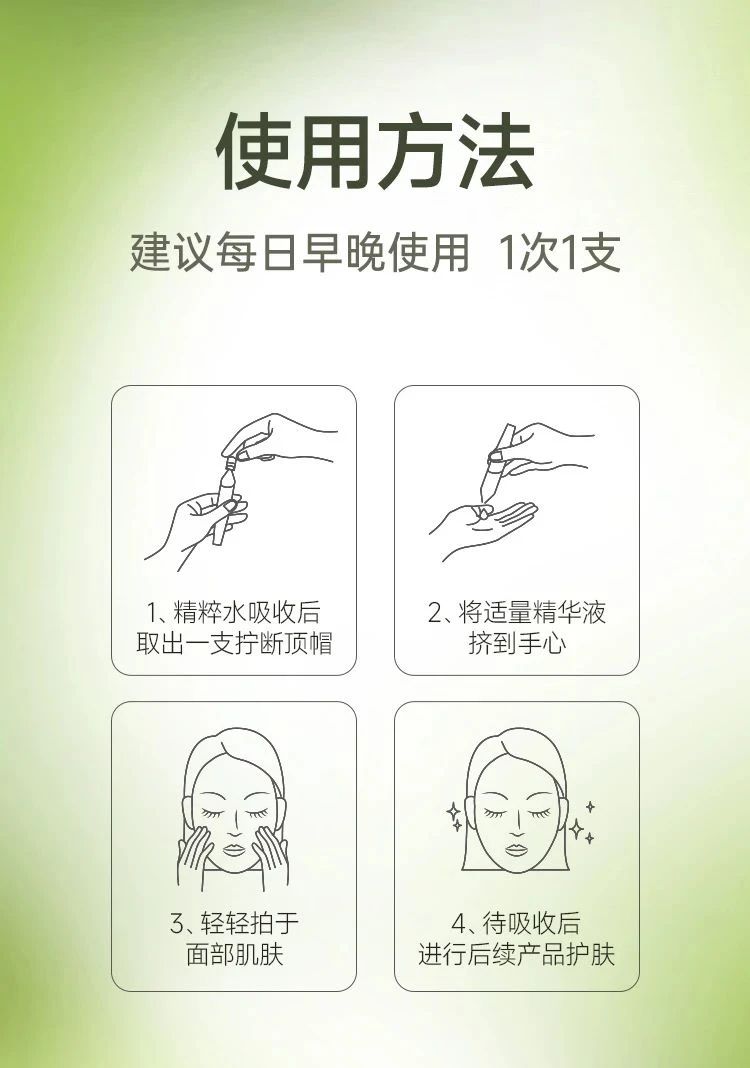 使用方法

建议每日早晚使用 1次1支

1、精粹水吸收后
取出一支拧断顶帽

2、将适量精华液
挤到手心

3、轻轻拍于
面部肌肤

4、待吸收后
进行后续产品护肤