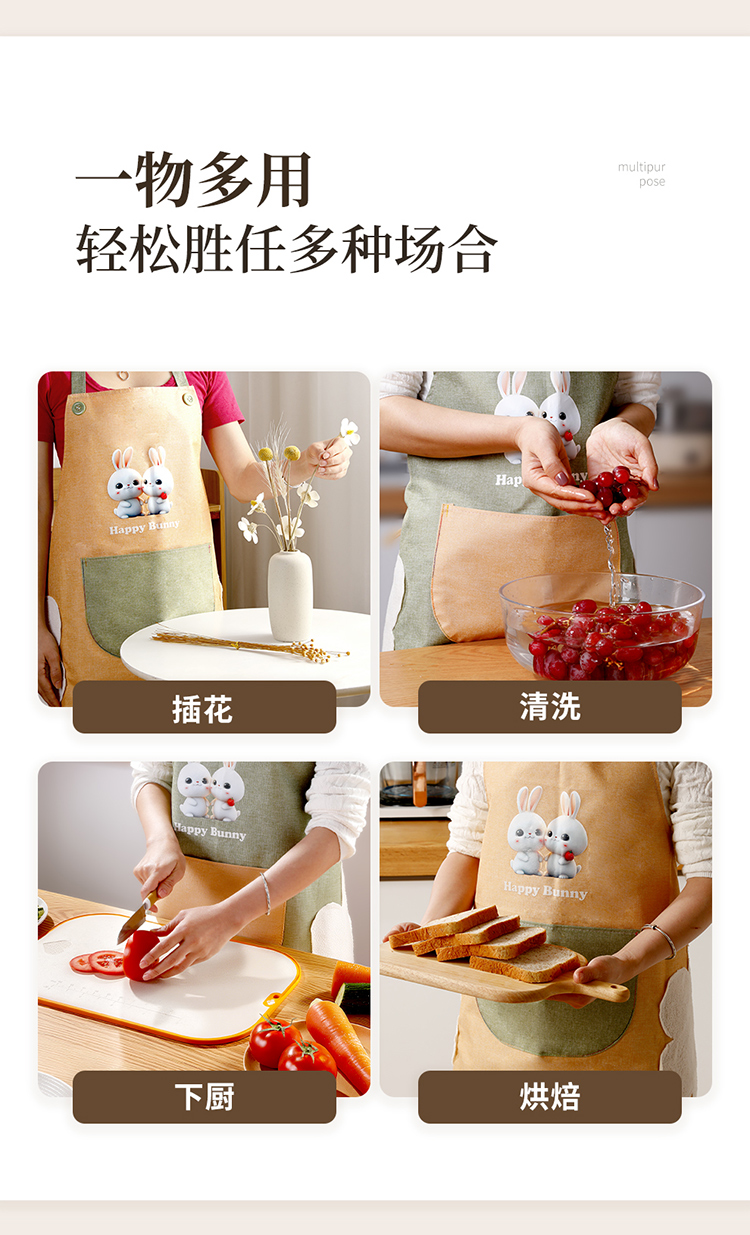 一物多用
轻松胜任多种场合

multipur
pose

Happy Bunny

插花

Hap

清洗

Happy Bunny

下厨

Happy Bunny

烘焙