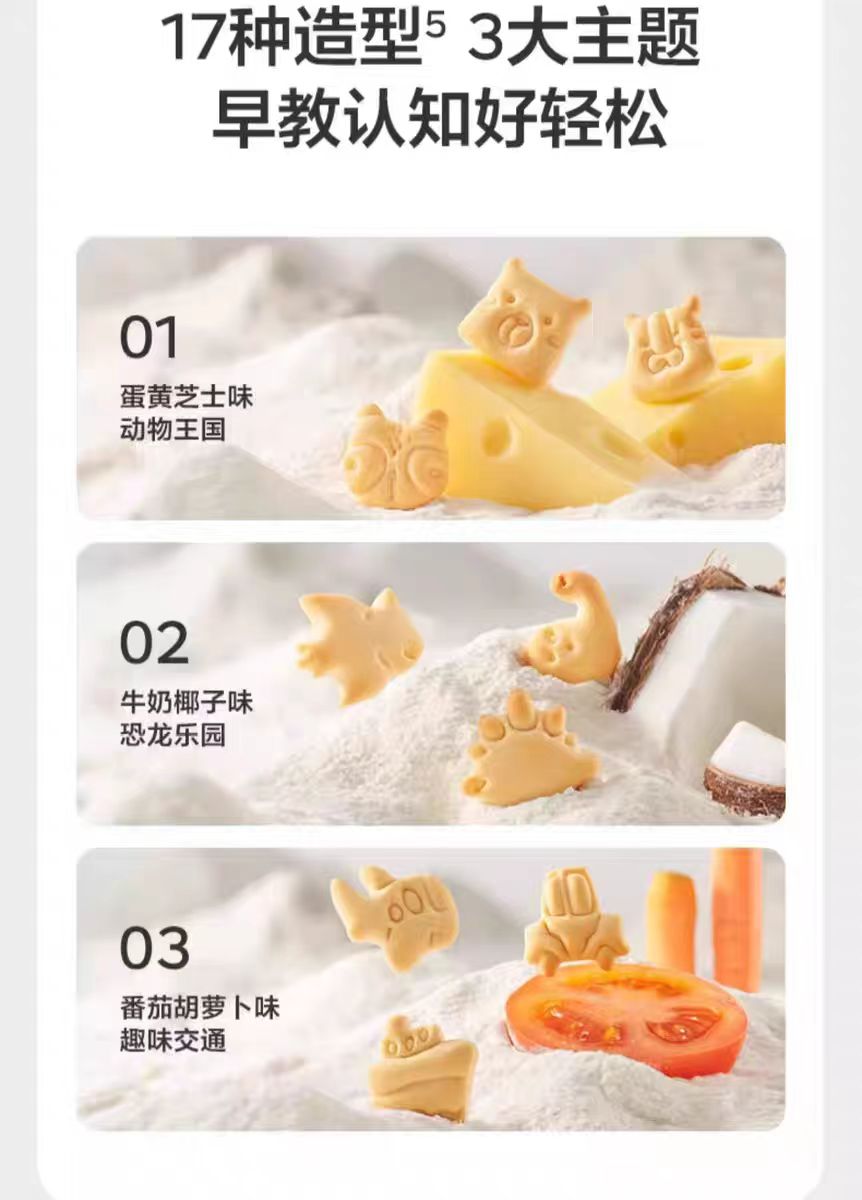 17种造型$^5$ 3大主题
早教认知好轻松

01
蛋黄芝士味
动物王国

02
牛奶椰子味
恐龙乐园

03
番茄胡萝卜味
趣味交通