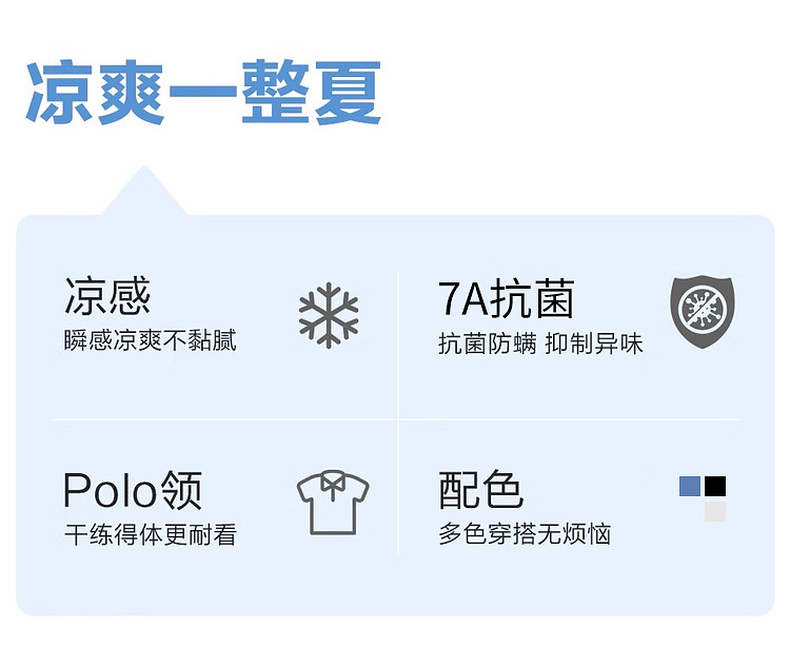 凉爽一整夏

凉感
瞬感凉爽不黏腻

7A抗菌
抗菌防螨 抑制异味

Polo领
干练得体更耐看

配色
多色穿搭无烦恼