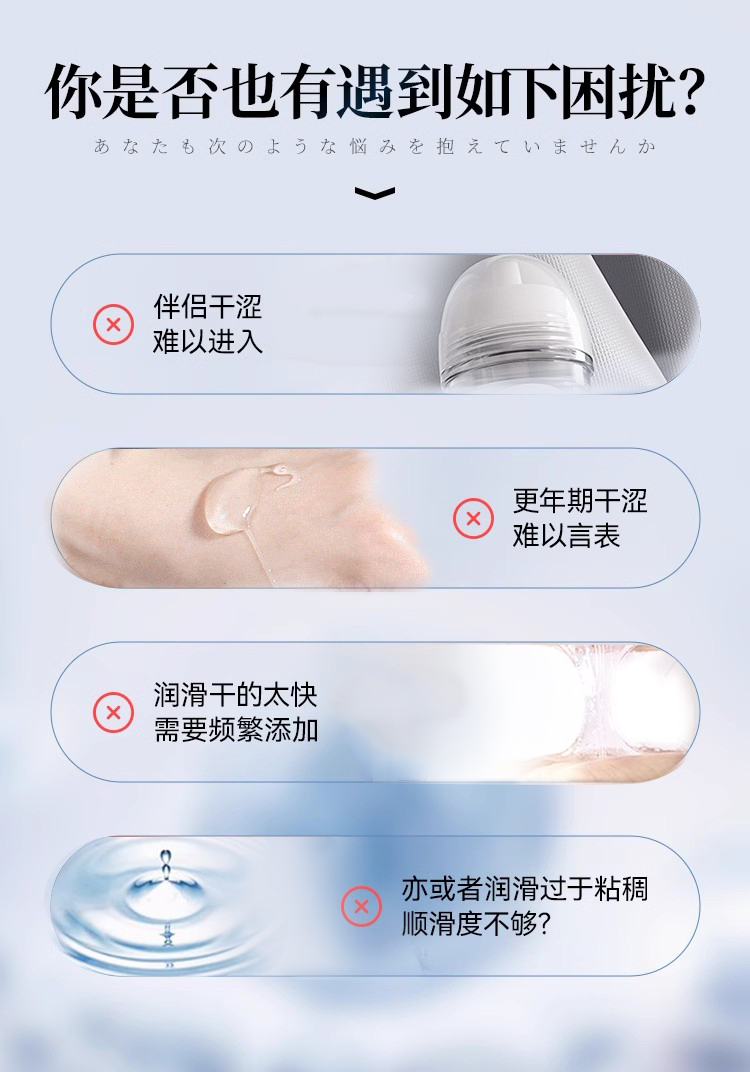 你是否也有遇到如下困扰?

あなたも次のような悩みを抱えていませんか

伴侣干涩
难以进入

更年期干涩
难以言表

润滑干的太快
需要频繁添加

亦或者润滑过于粘稠
顺滑度不够?