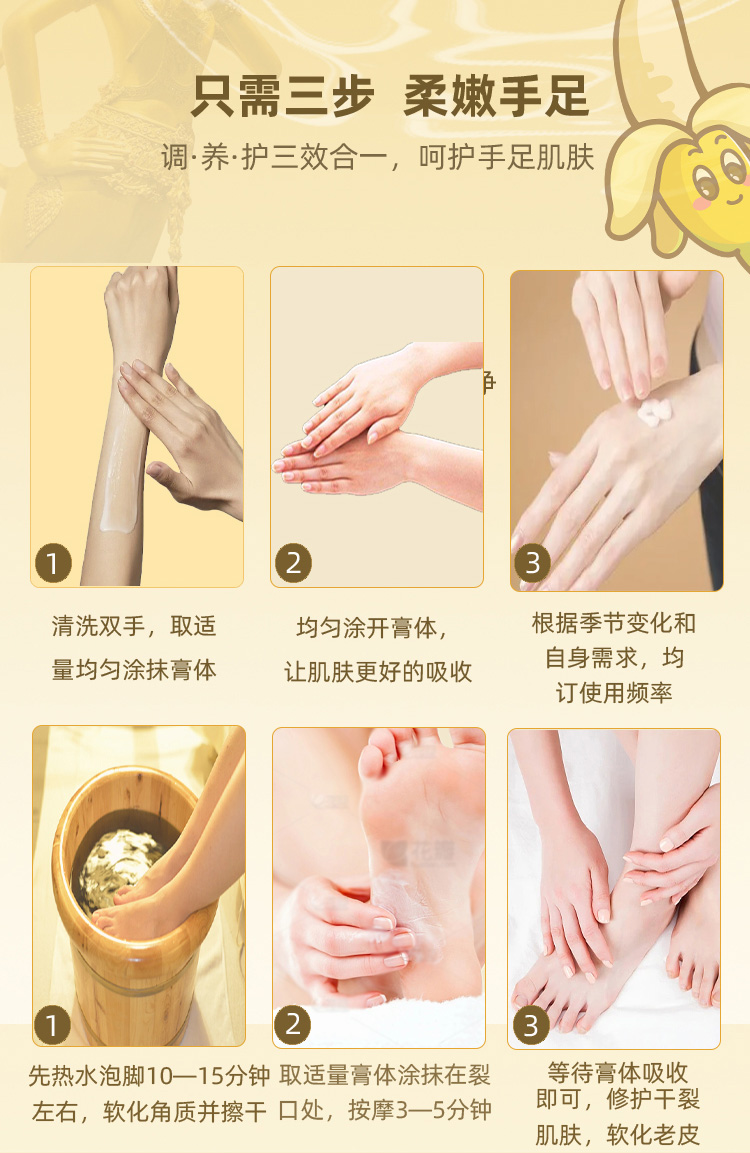 只需三步 柔嫩手足

调·养·护三效合一，呵护手足肌肤

1

清洗双手，取适量均匀涂抹膏体

2

均匀涂开膏体，让肌肤更好的吸收

3

根据季节变化和自身需求，均订使用频率

1

先热水泡脚10—15分钟左右，软化角质并擦干

2

取适量膏体涂抹在裂口处，按摩3—5分钟

3

等待膏体吸收即可，修护干裂肌肤，软化老皮