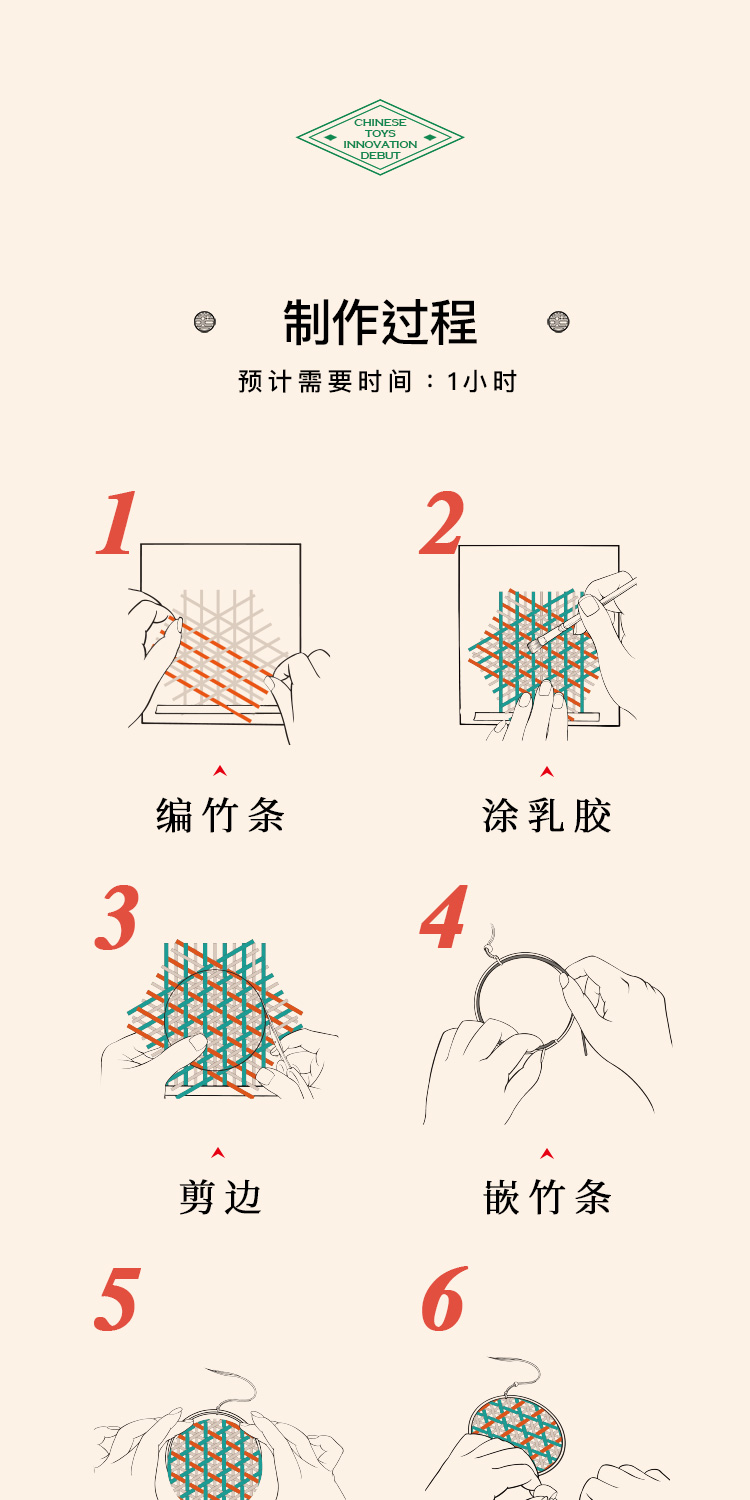 CHINESE TOYS INNOVATION DEBUT

制作过程

预计需要时间：1小时

1

编竹条

2

涂乳胶

3

剪边

4

嵌竹条

5

6