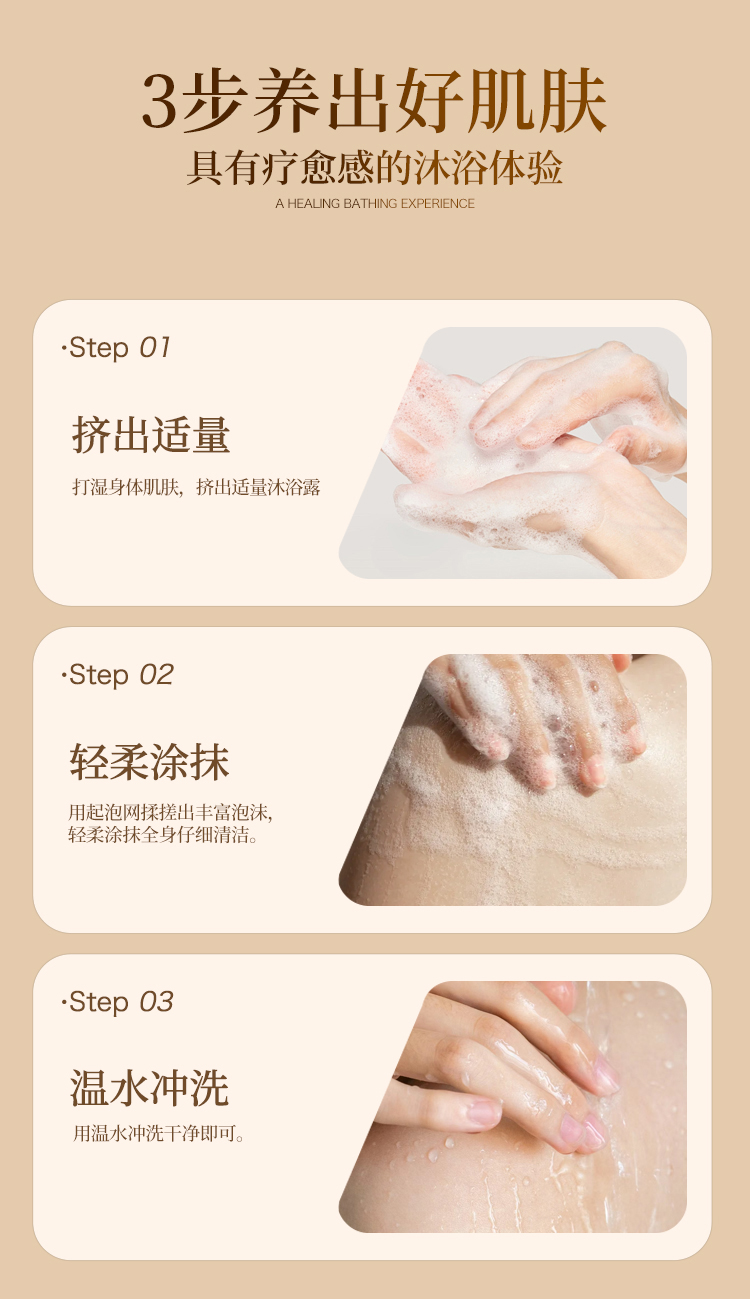 3步养出好肌肤
具有疗愈感的沐浴体验
A HEALING BATHING EXPERIENCE

·Step 01
挤出适量
打湿身体肌肤，挤出适量沐浴露

·Step 02
轻柔涂抹
用起泡网揉搓出丰富泡沫，轻柔涂抹全身仔细清洁。

·Step 03
温水冲洗
用温水冲洗干净即可。