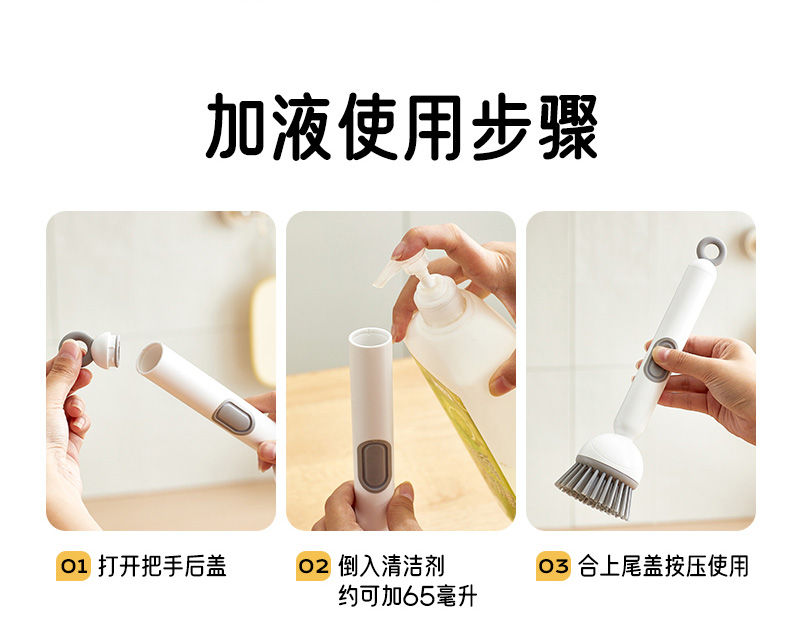 加液使用步骤

01 打开把手后盖

02 倒入清洁剂
约可加65毫升

03 合上尾盖按压使用