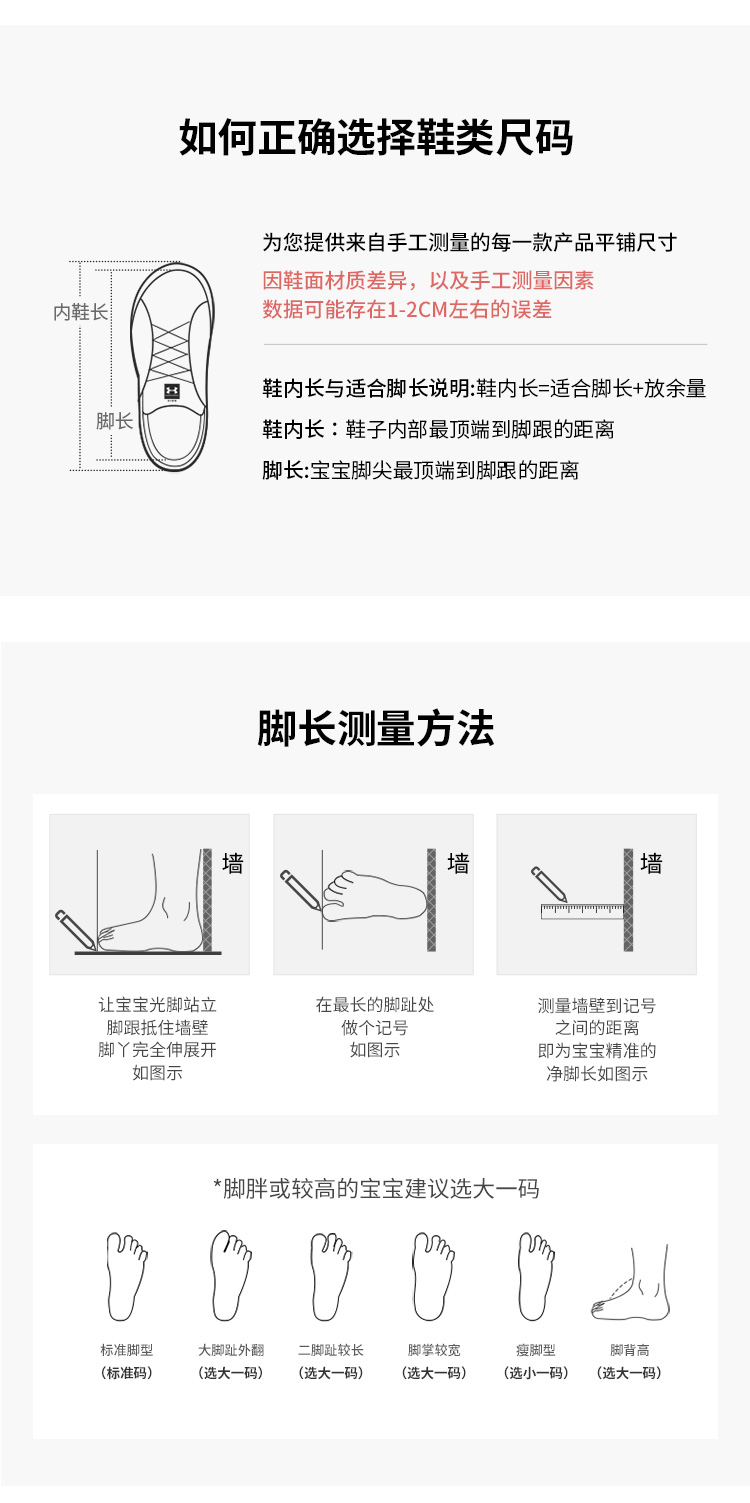 如何正确选择鞋类尺码

内鞋长

脚长

为您提供来自手工测量的每一款产品平铺尺寸
因鞋面材质差异，以及手工测量因素
数据可能存在1-2CM左右的误差

鞋内长与适合脚长说明:鞋内长=适合脚长+放余量
鞋内长：鞋子内部最顶端到脚跟的距离
脚长:宝宝脚尖最顶端到脚跟的距离

脚长测量方法

墙

让宝宝光脚站立
脚跟抵住墙壁
脚丫完全伸展开
如图示

墙

在最长的脚趾处
做个记号
如图示

墙

测量墙壁到记号
之间的距离
即为宝宝精准的
净脚长如图示

*脚胖或较高的宝宝建议选大一码

标准脚型
(标准码)

大脚趾外翻
(选大一码)

二脚趾较长
(选大一码)

脚掌较宽
(选大一码)

瘦脚型
(选小一码)

脚背高
(选大一码)