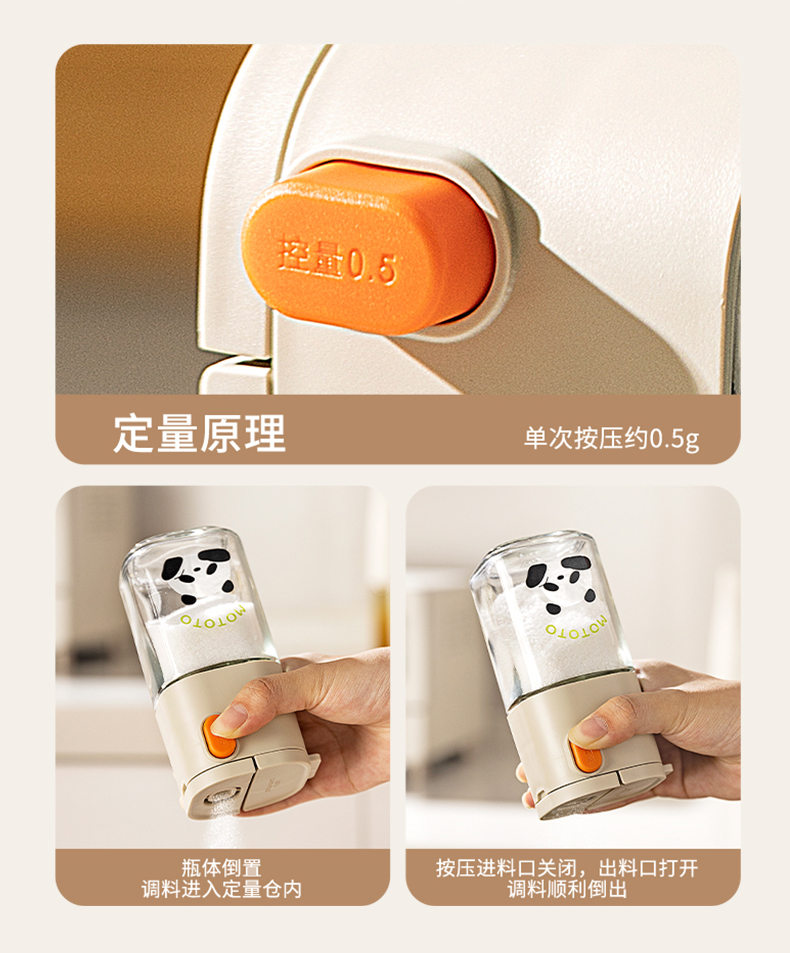 控量0.5

定量原理

单次按压约0.5g

MOTOTO

瓶体倒置
调料进入定量仓内

MOTOTO

按压进料口关闭，出料口打开
调料顺利倒出