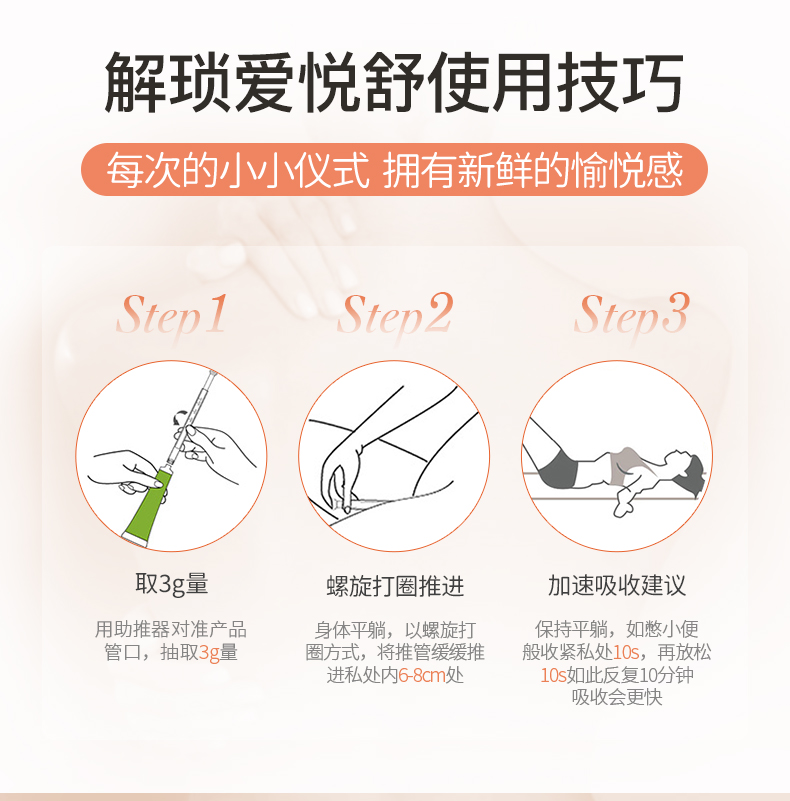 解琐爱悦舒使用技巧

每次的小小仪式 拥有新鲜的愉悦感

Step1

取3g量

用助推器对准产品管口，抽取3g量

Step2

螺旋打圈推进

身体平躺，以螺旋打圈方式，将推管缓缓推进私处内6-8cm处

Step3

加速吸收建议

保持平躺，如憋小便般收紧私处10s，再放松10s如此反复10分钟吸收会更快