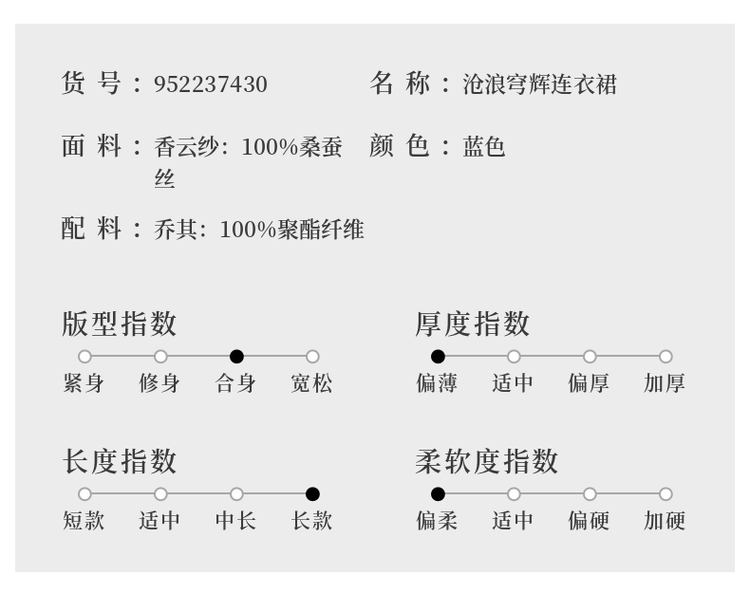 货号：952237430 名称：沧浪穹辉连衣裙

面料：香云纱：100%桑蚕丝 颜色：蓝色

配料：乔其：100%聚酯纤维

版型指数
紧身 修身 合身 宽松

厚度指数
偏薄 适中 偏厚 加厚

长度指数
短款 适中 中长 长款

柔软度指数
偏柔 适中 偏硬 加硬